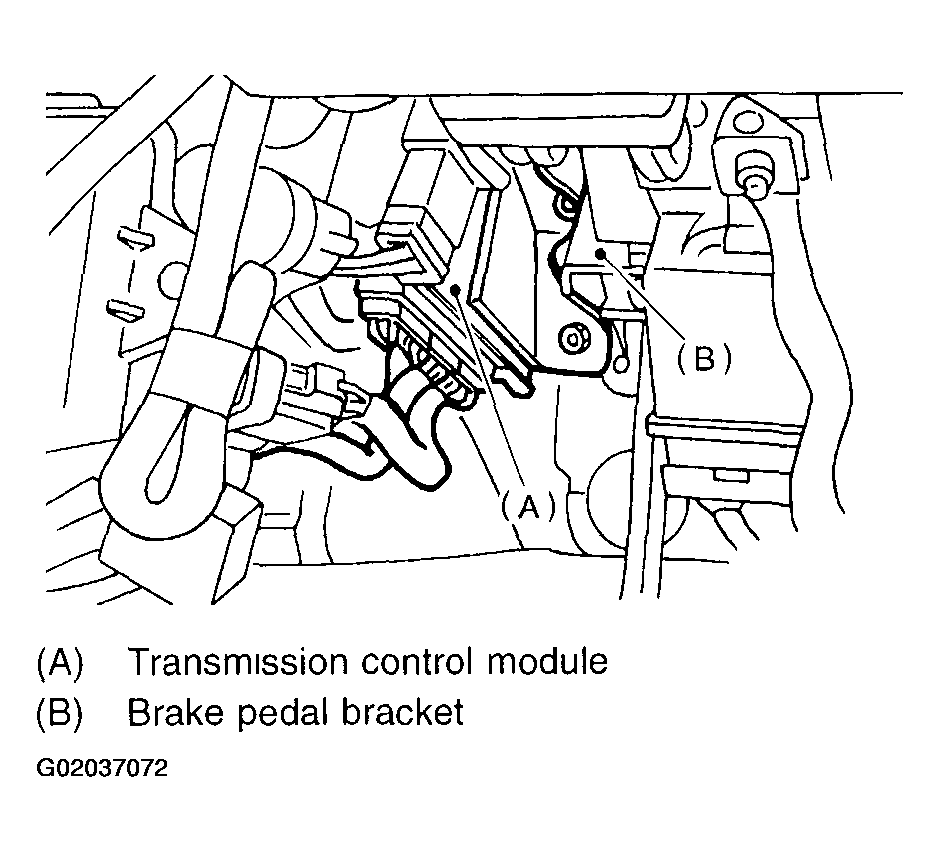 (B)

(A)

(A) Transmission control module
(B) Brake pedal bracket

G02037072