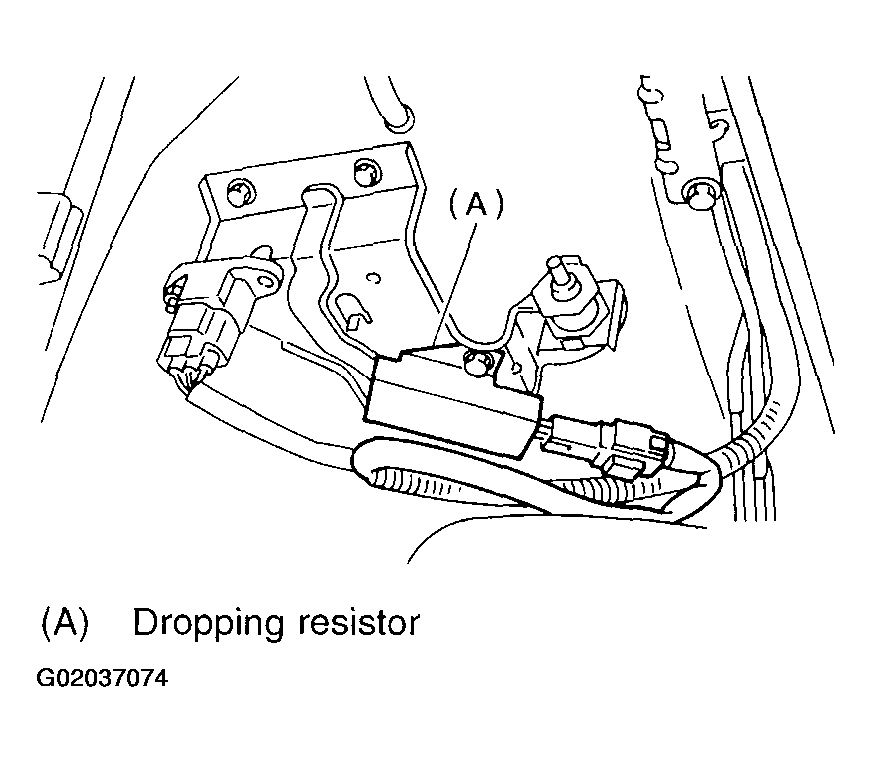 (A)

(A) Dropping resistor

G02037074