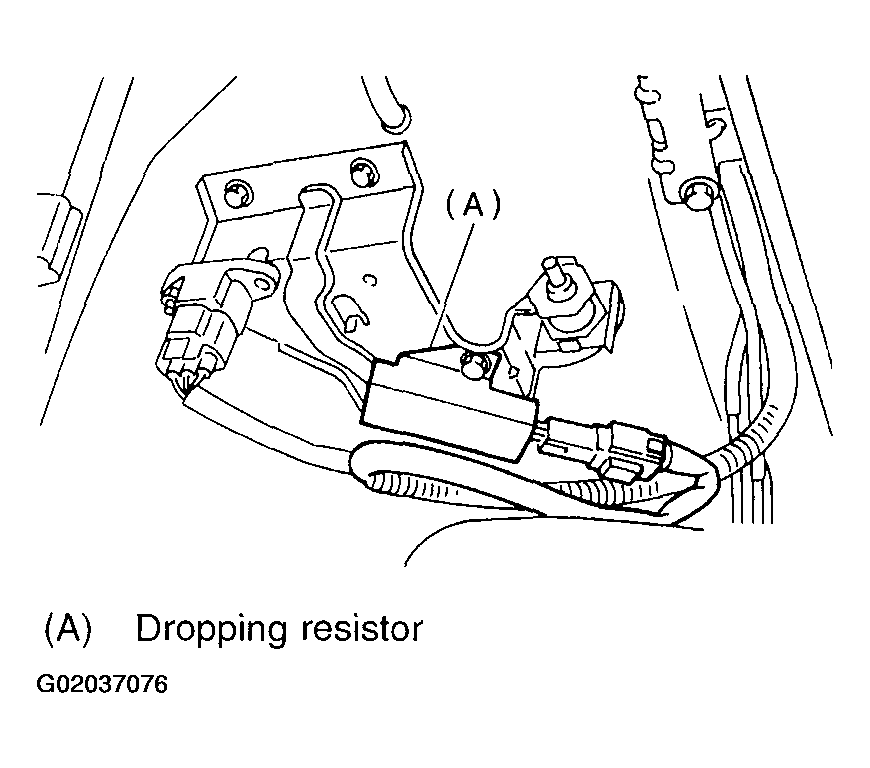 (A)

(A) Dropping resistor

G02037076