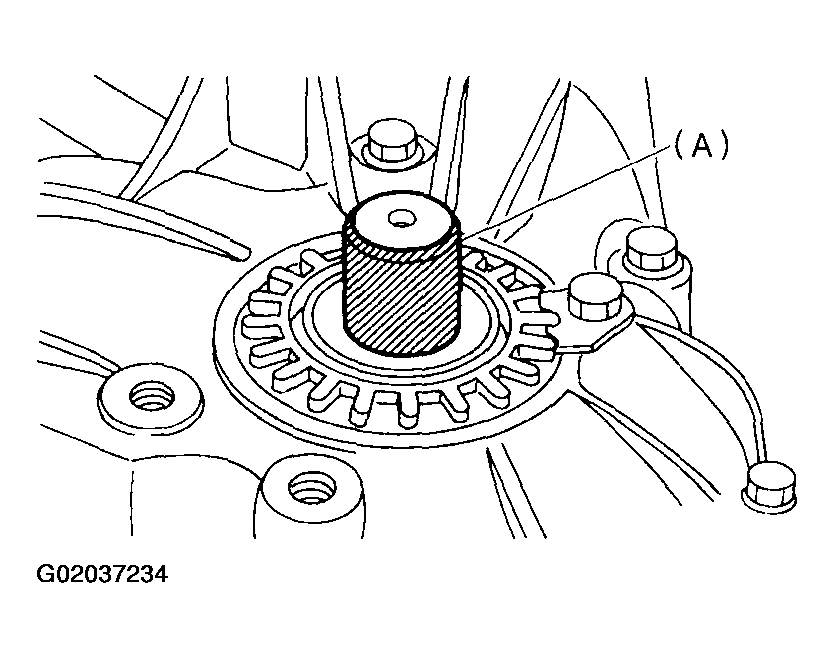 (A)

G02037234