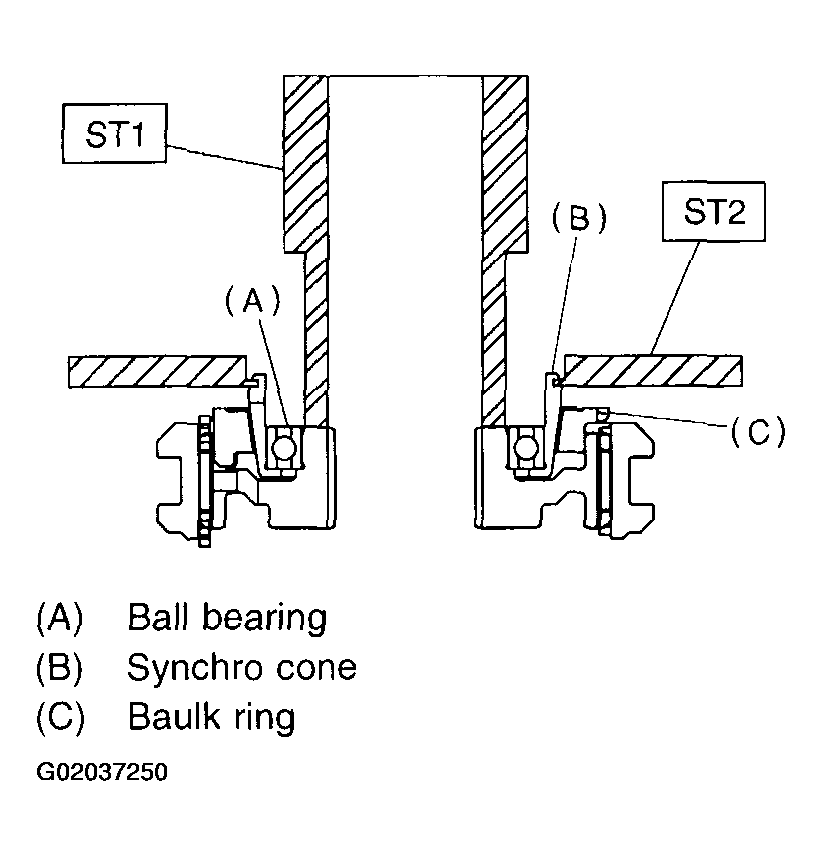 ST1

(B)

ST2

(A)

(C)

(A) Ball bearing
(B) Synchro cone
(C) Baulk ring

G02037250