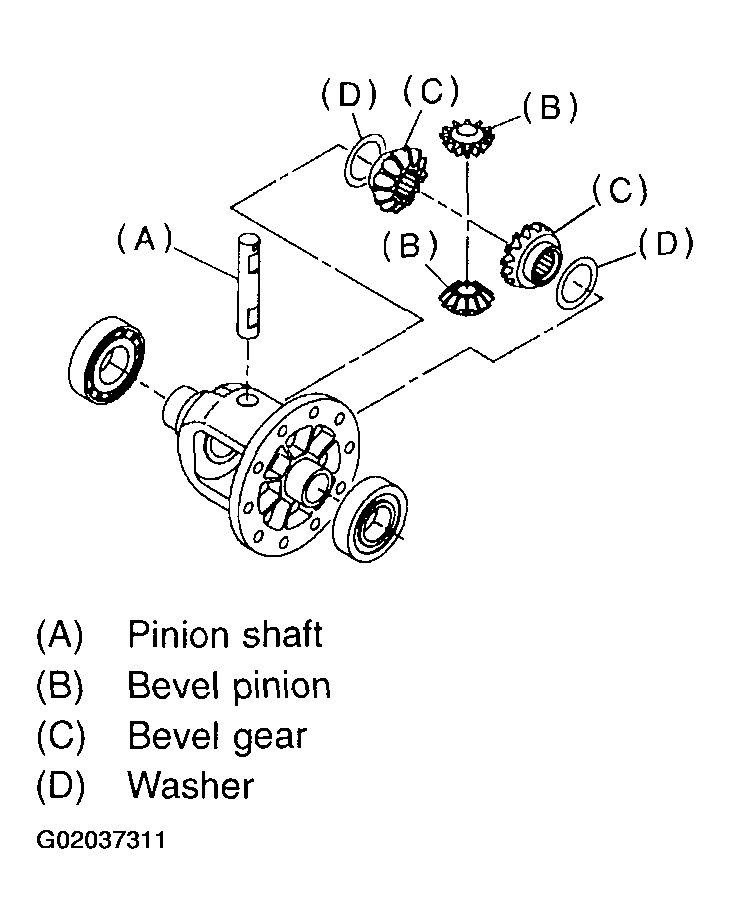 (D) (C)
(B)
(C)
(A)
(B)
(D)

(A) Pinion shaft
(B) Bevel pinion
(C) Bevel gear
(D) Washer

G02037311