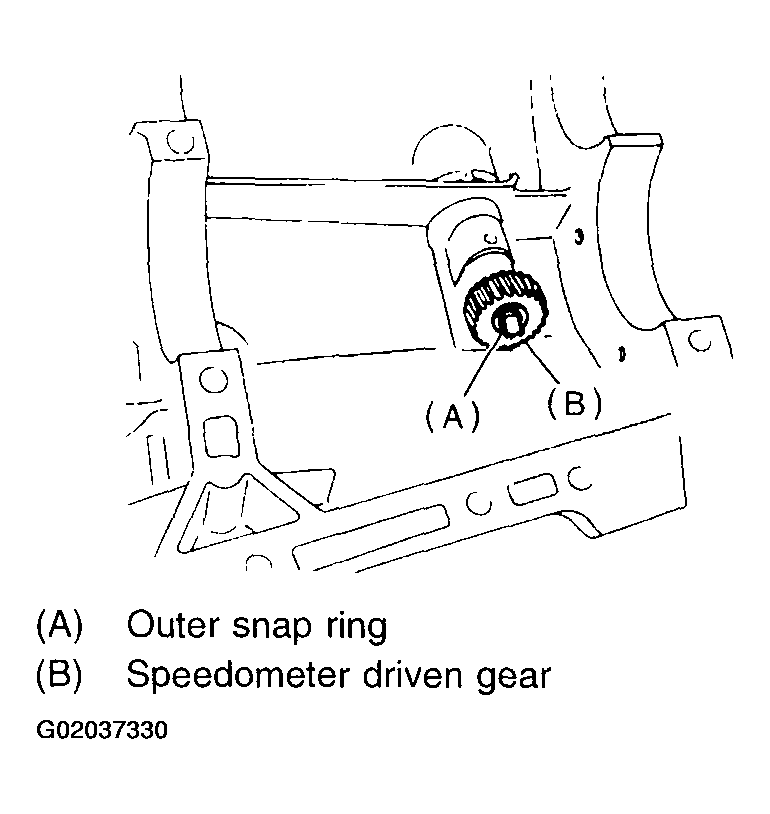 (A)

(B)

(A) Outer snap ring
(B) Speedometer driven gear

G02037330