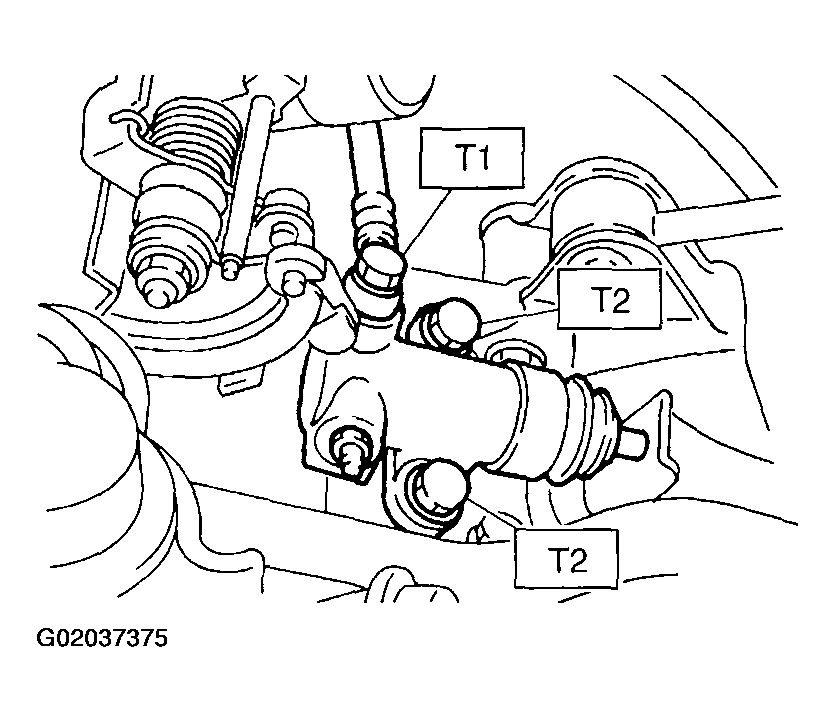 T1

T2

T2

G02037375