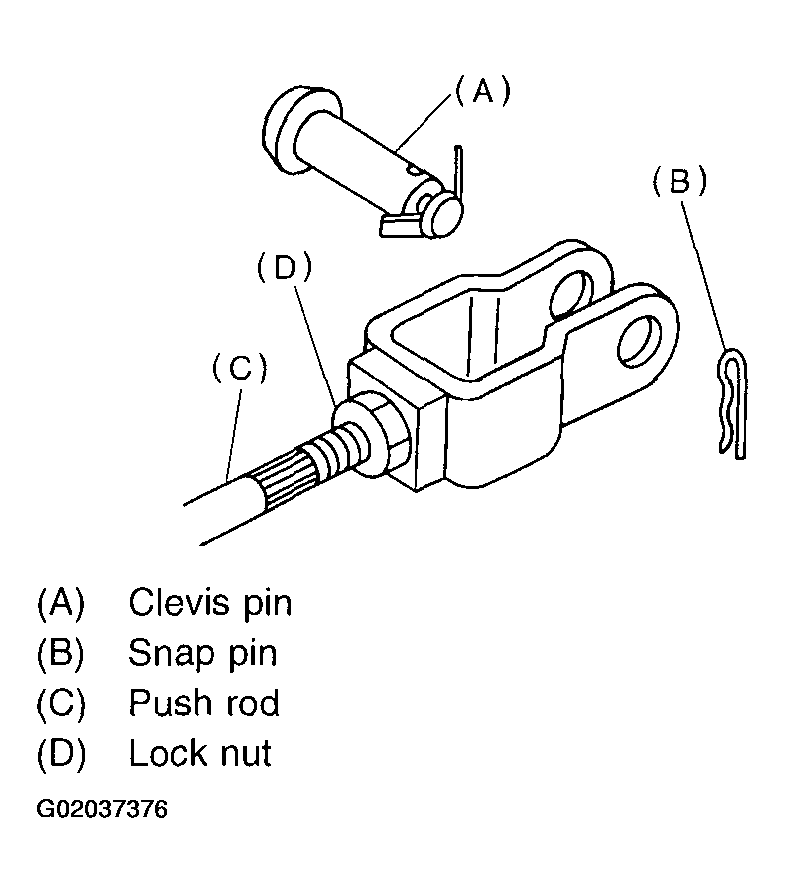 (A)

(B)

(D)

(C)

(A) Clevis pin
(B) Snap pin
(C) Push rod
(D) Lock nut

G02037376