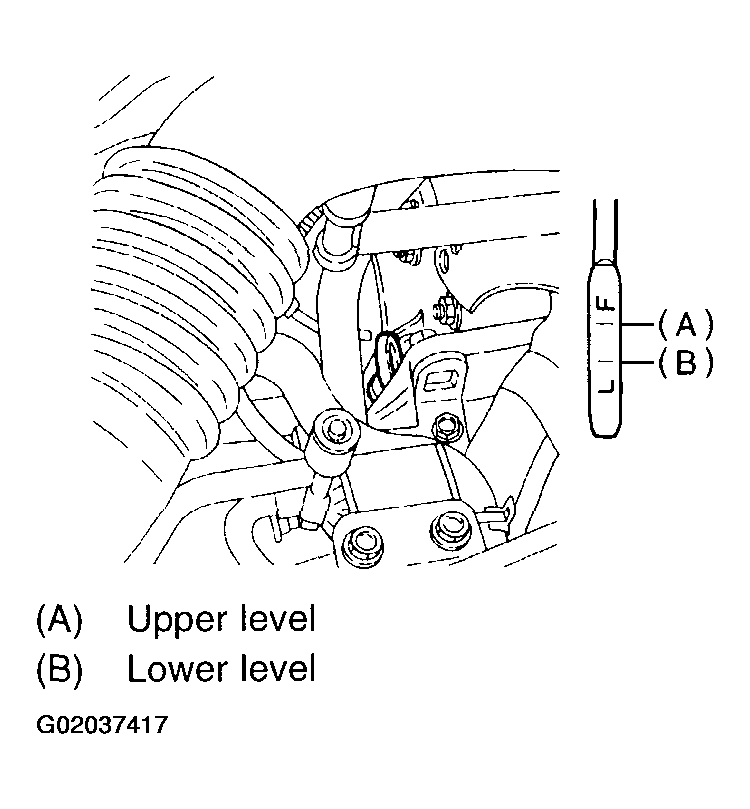 F
L
(A)
(B)

(A) Upper level
(B) Lower level

G02037417