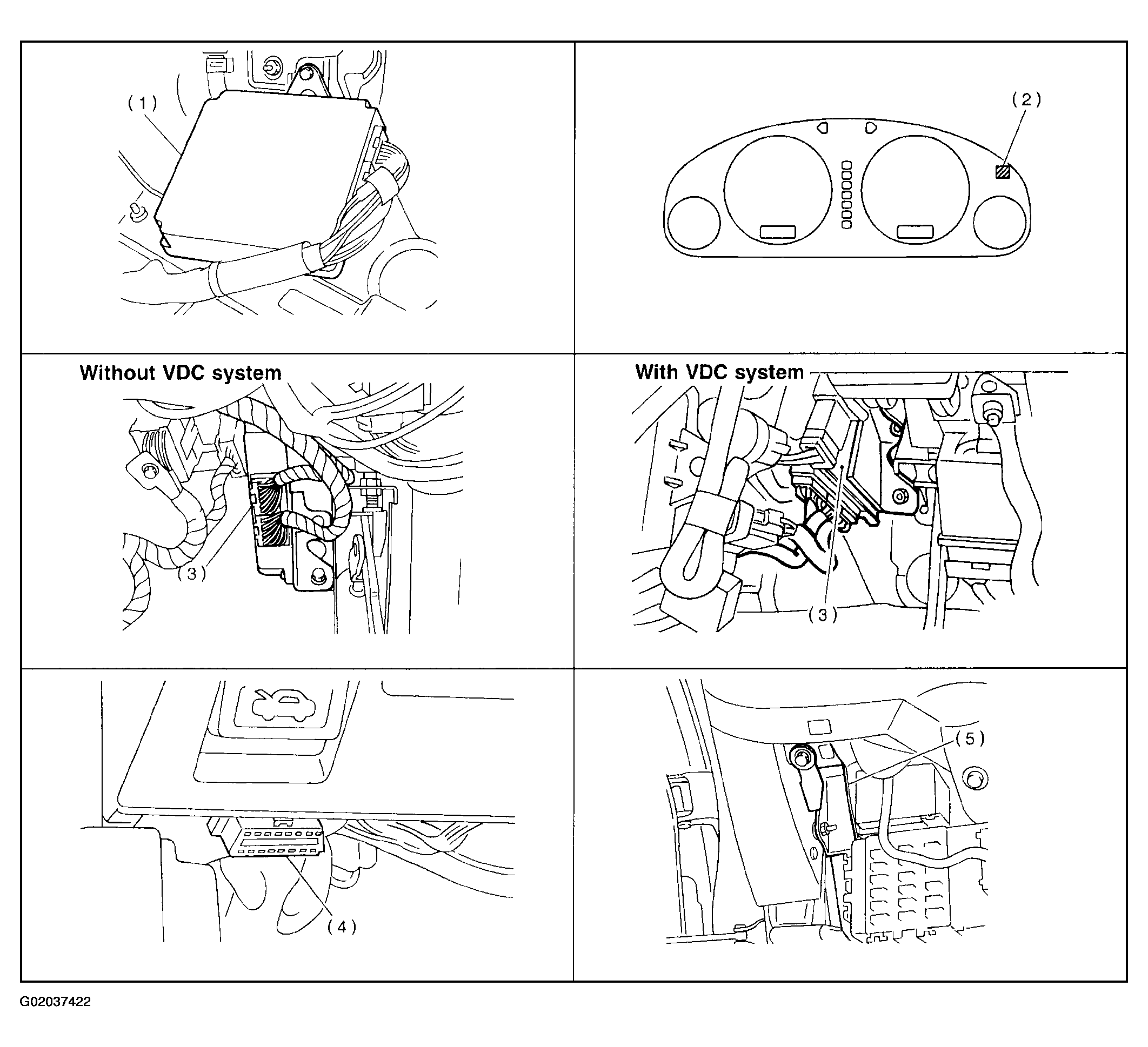 (1)

(2)

Without VDC system

(3)

With VDC system

(3)

(4)

(5)

G02037422