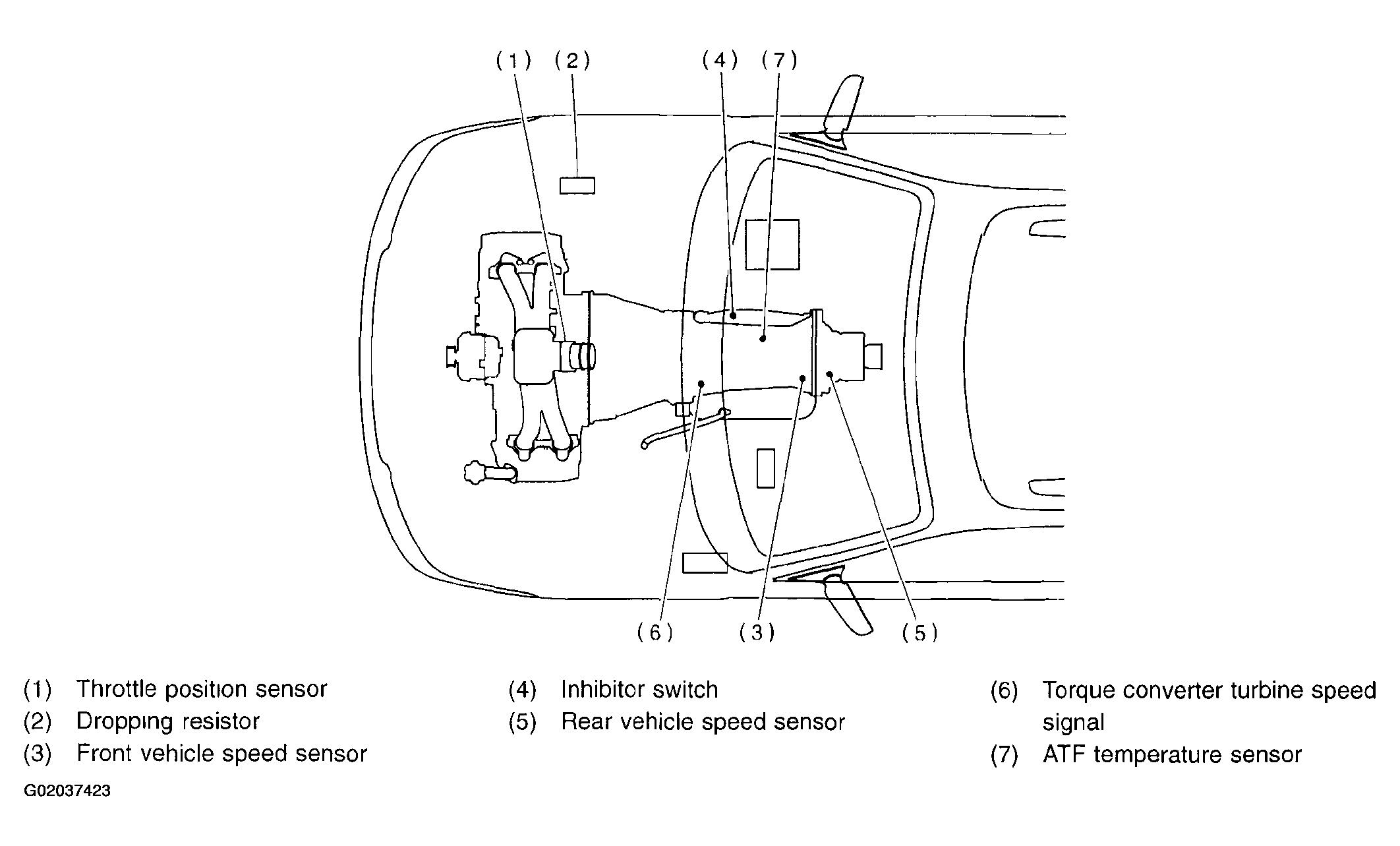 (1) (2) (4) (7)

(6) (3) (5)

(1) Throttle position sensor
(2) Dropping resistor
(3) Front vehicle speed sensor

(4) Inhibitor switch
(5) Rear vehicle speed sensor

(6) Torque converter turbine speed signal
(7) ATF temperature sensor

G02037423