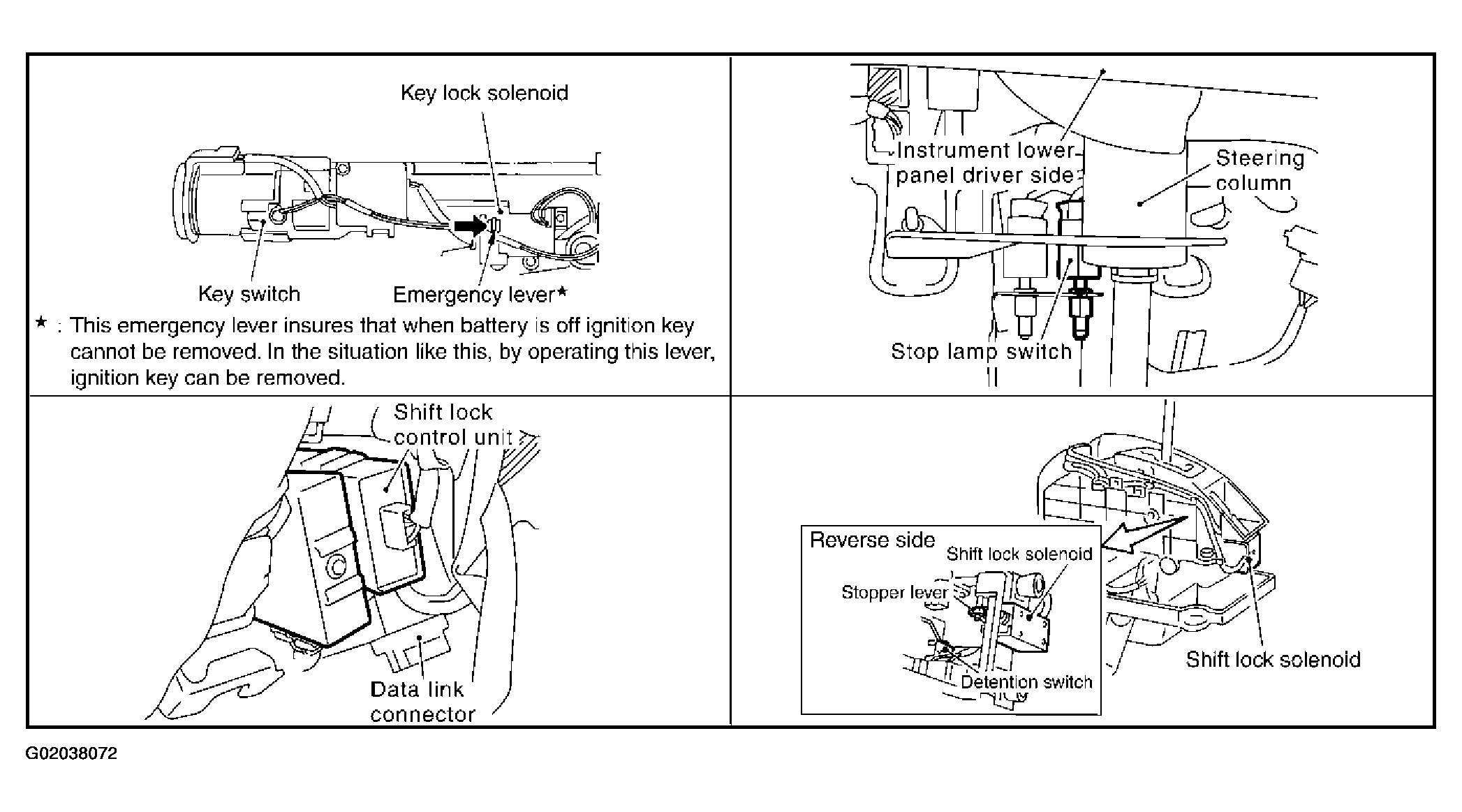 Key lock solenoid

Key switch

Emergency lever★

★ : This emergency lever insures that when battery is off ignition key cannot be removed. In the situation like this, by operating this lever, ignition key can be removed.

Instrument lower panel driver side

Steering column

Stop lamp switch

Shift lock control unit

Data link connector

Reverse side

Shift lock solenoid

Stopper lever

Detention switch

Shift lock solenoid

G02038072