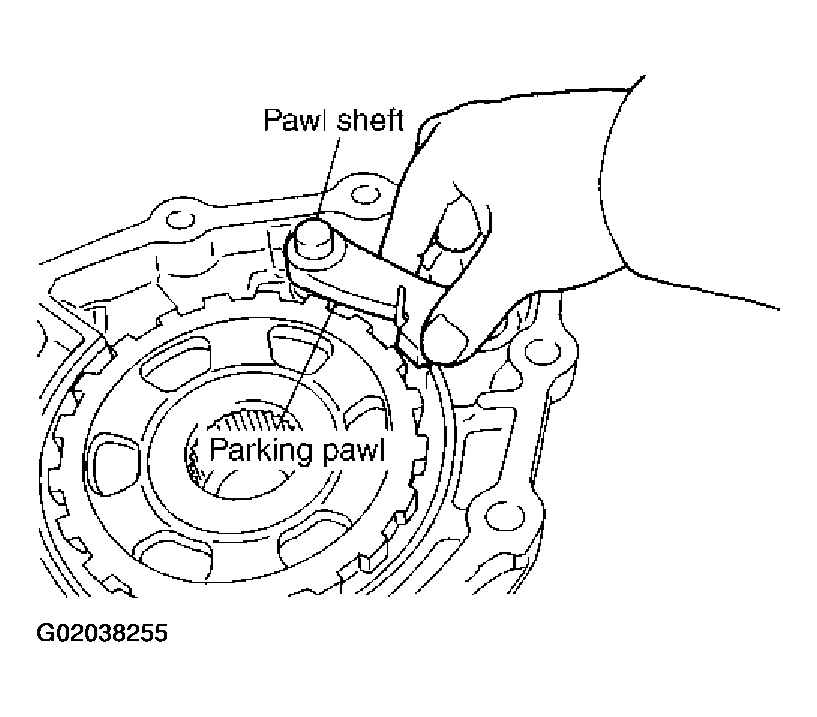 Pawl sheft

Parking pawl

G02038255