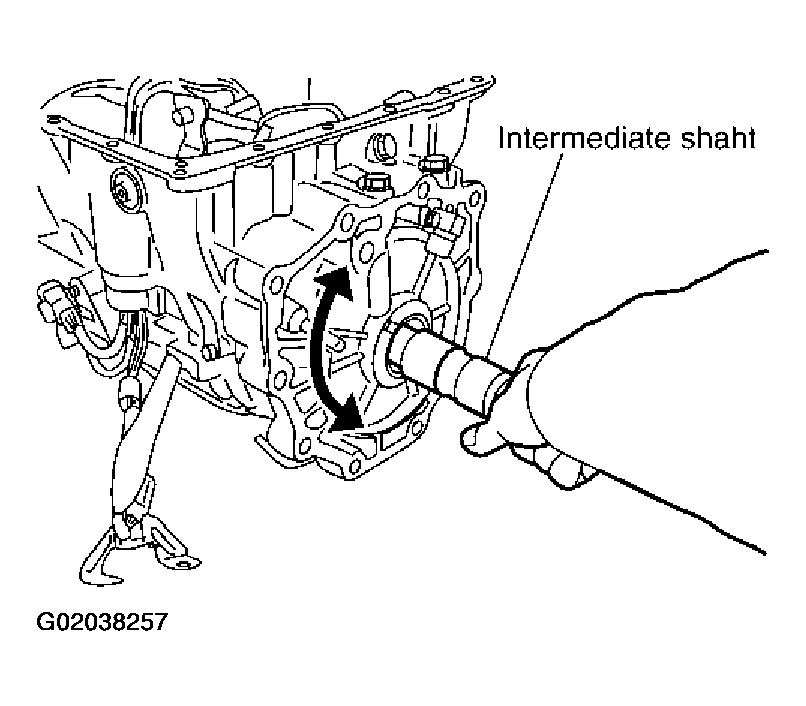 Intermediate shaht

G02038257