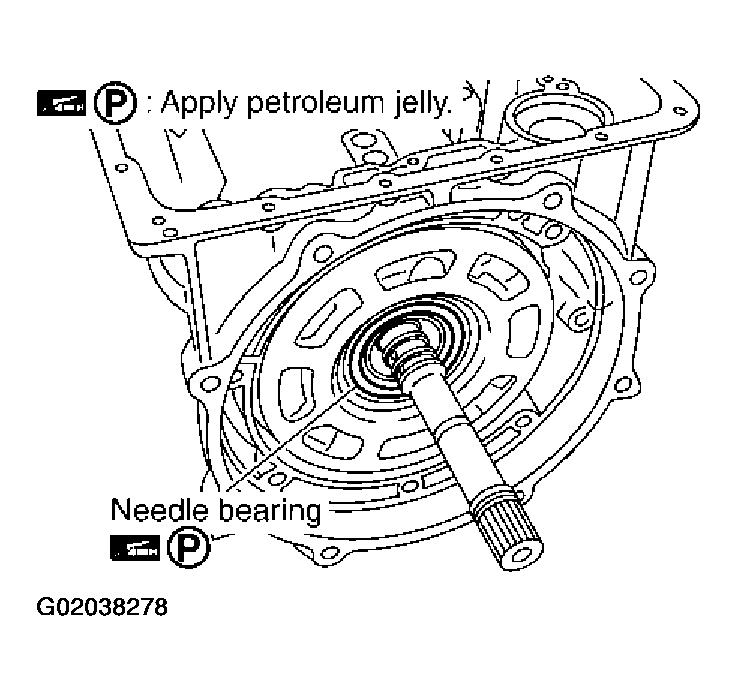 P : Apply petroleum jelly.

Needle bearing
P

G02038278