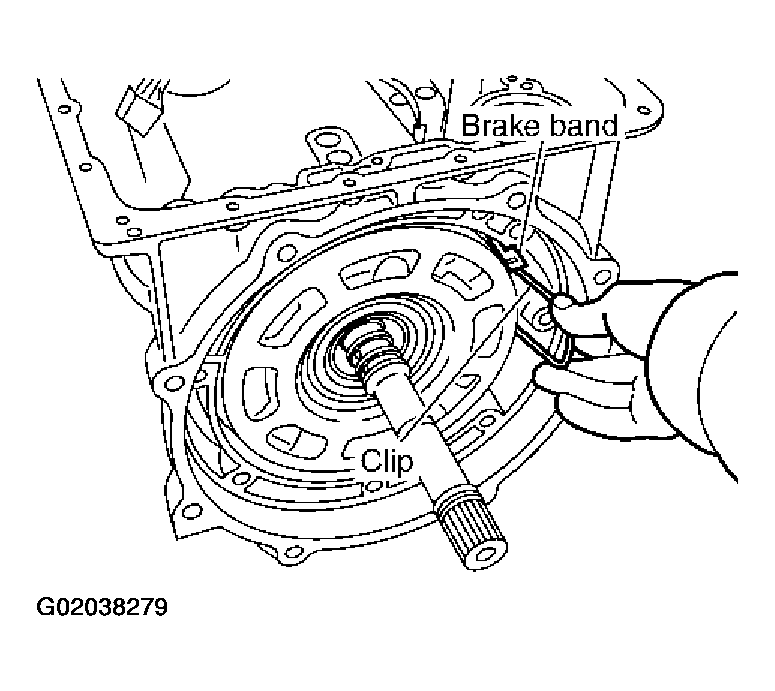 Brake band

Clip

G02038279