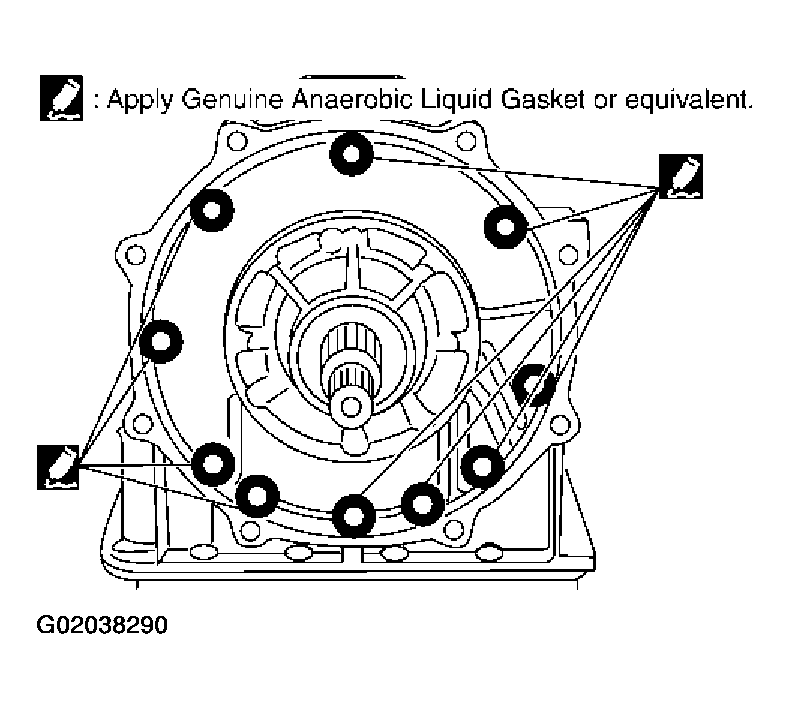 : Apply Genuine Anaerobic Liquid Gasket or equivalent.

G02038290