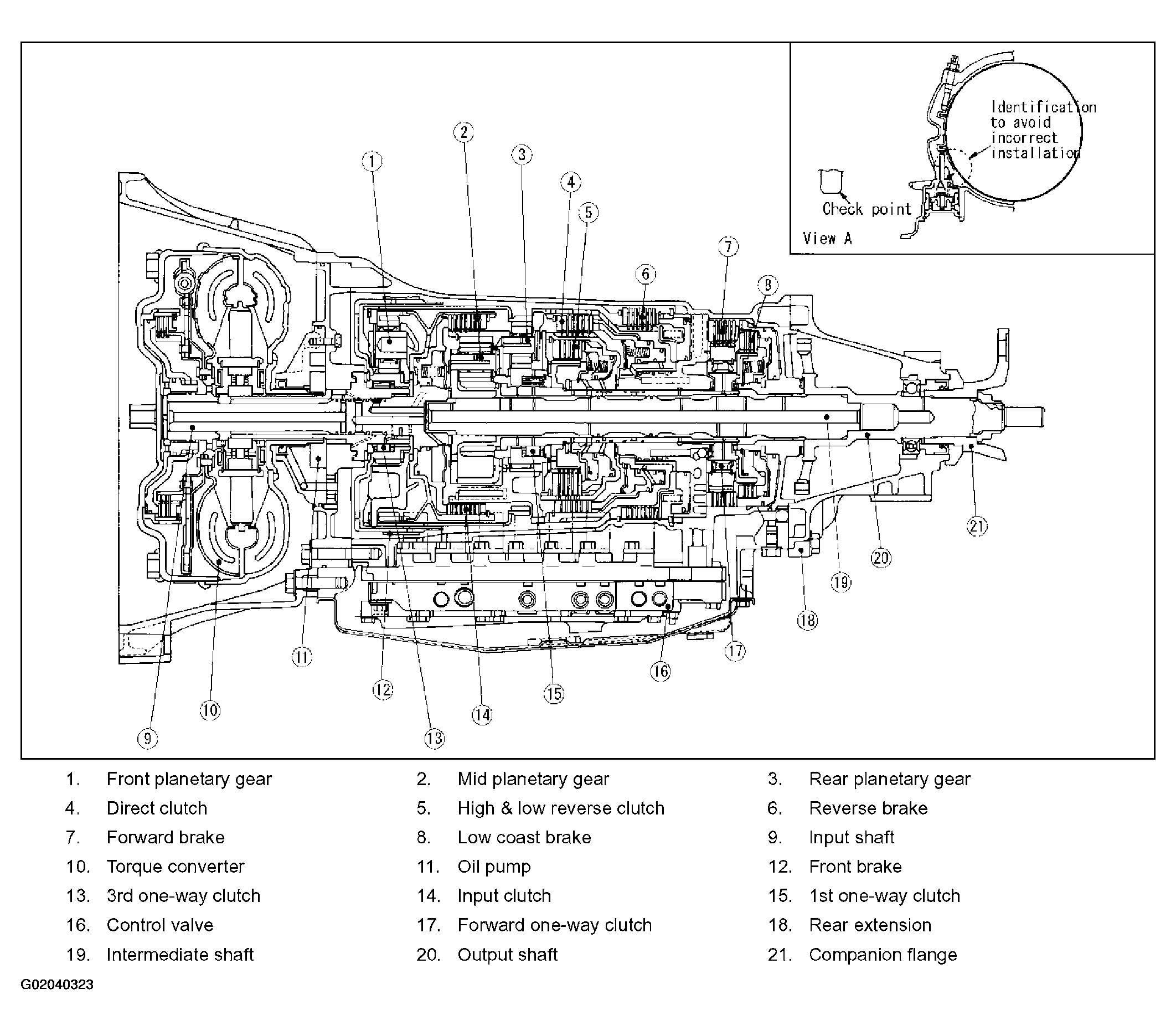 Identification to avoid incorrect installation

Check point

View A

1 2 3 4 5 6 7 8 9 10 11 12 13 14 15 16 17 18 19 20 21

1. Front planetary gear
2. Mid planetary gear
3. Rear planetary gear
4. Direct clutch
5. High & low reverse clutch
6. Reverse brake
7. Forward brake
8. Low coast brake
9. Input shaft
10. Torque converter
11. Oil pump
12. Front brake
13. 3rd one-way clutch
14. Input clutch
15. 1st one-way clutch
16. Control valve
17. Forward one-way clutch
18. Rear extension
19. Intermediate shaft
20. Output shaft
21. Companion flange

G02040323