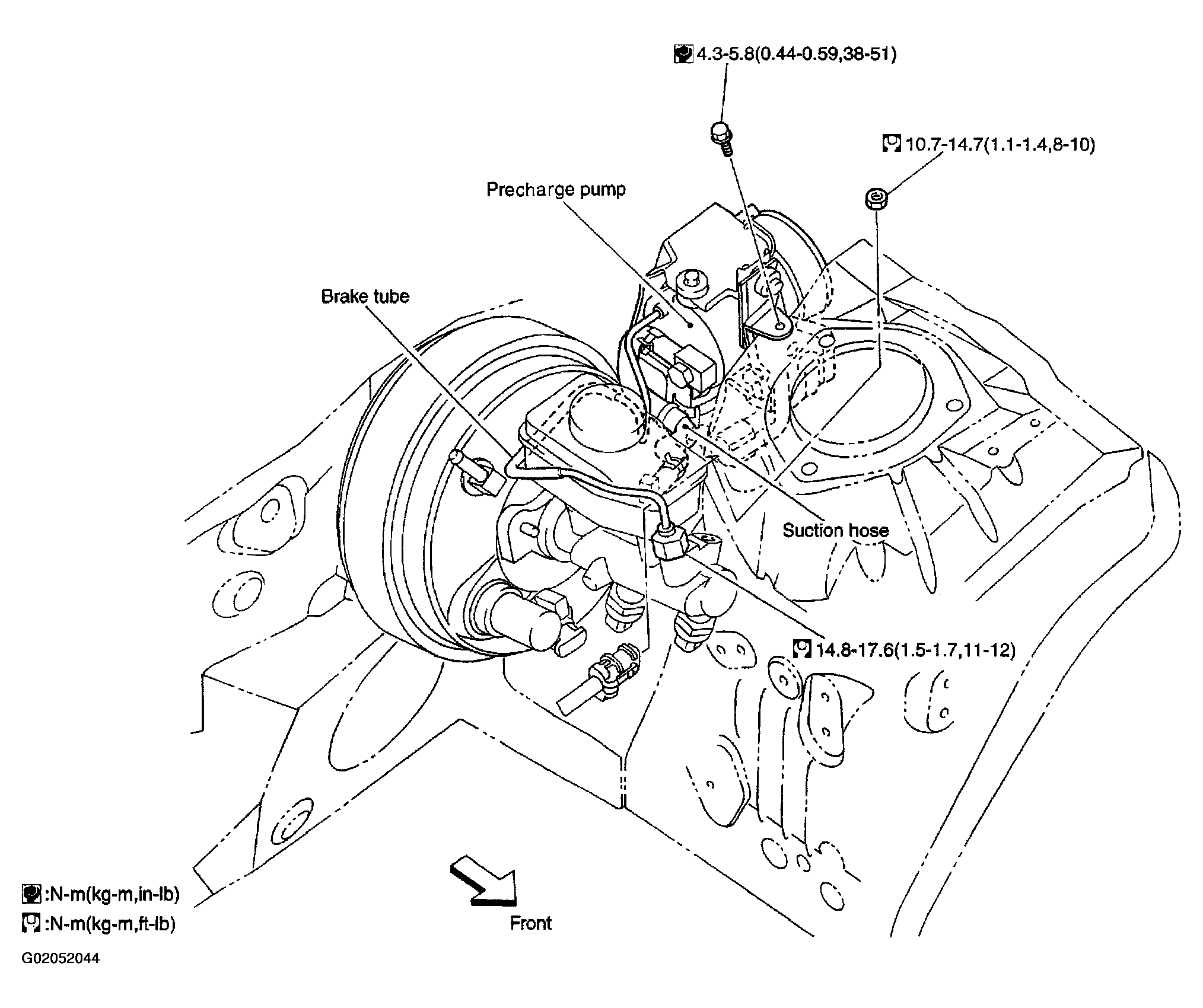 4.3-5.8(0.44-0.59,38-51)

10.7-14.7(1.1-1.4,8-10)

Precharge pump

Brake tube

Suction hose

14.8-17.6(1.5-1.7,11-12)

:N-m(kg-m,in-lb)
:N-m(kg-m,ft-lb)

Front

G02052044