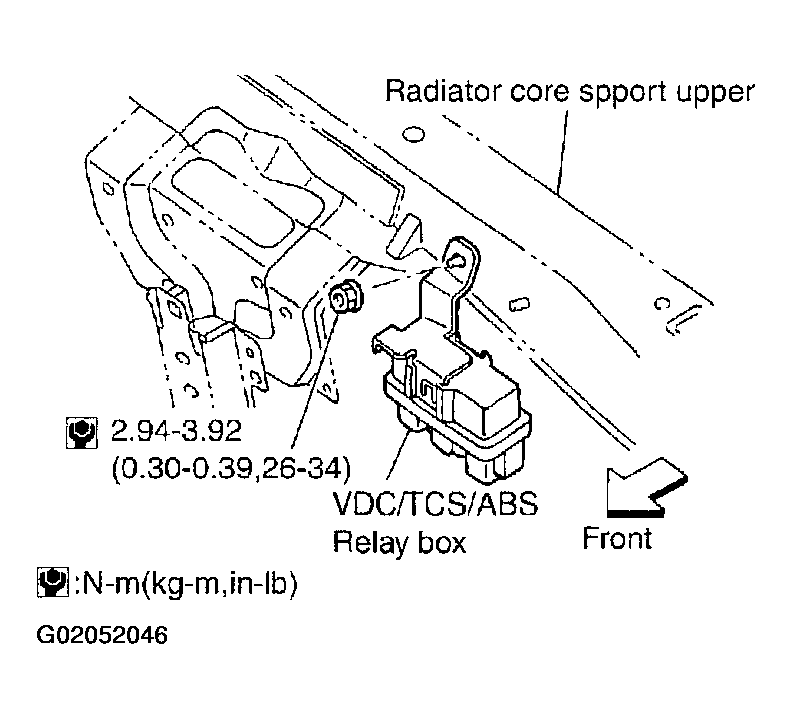 Radiator core spport upper

2.94-3.92
(0.30-0.39,26-34)

VDC/TCS/ABS
Relay box

Front

:N-m(kg-m,in-lb)

G02052046