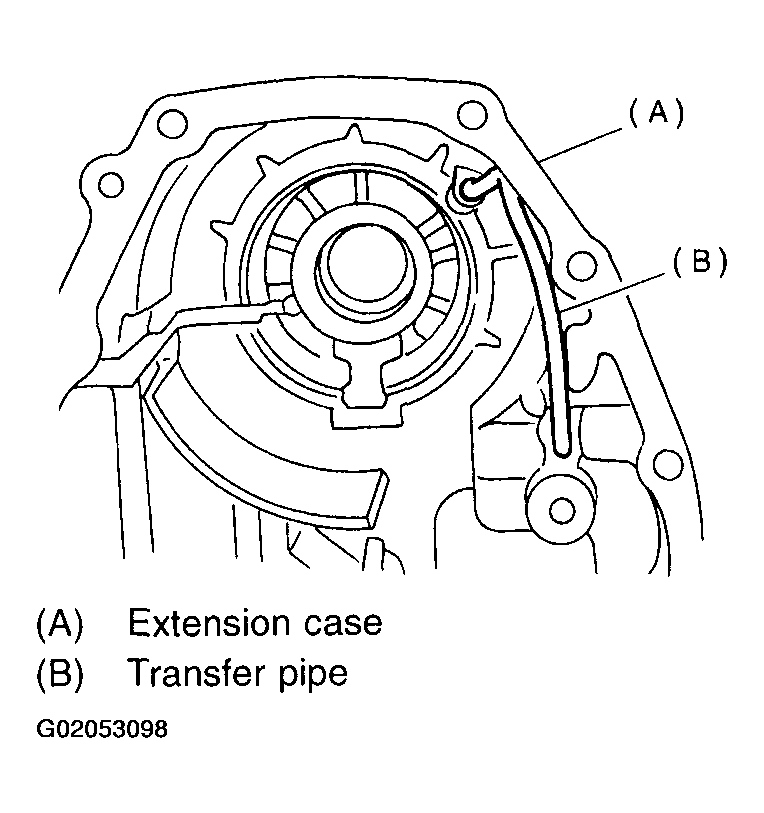 (A)

(B)

(A) Extension case
(B) Transfer pipe

G02053098