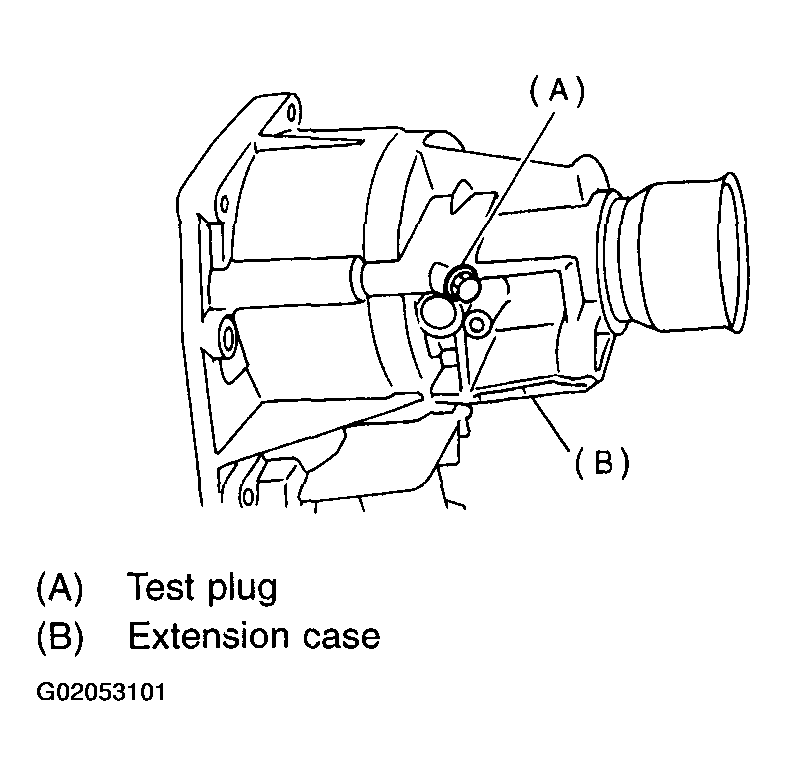 (A)

(B)

(A) Test plug
(B) Extension case

G02053101