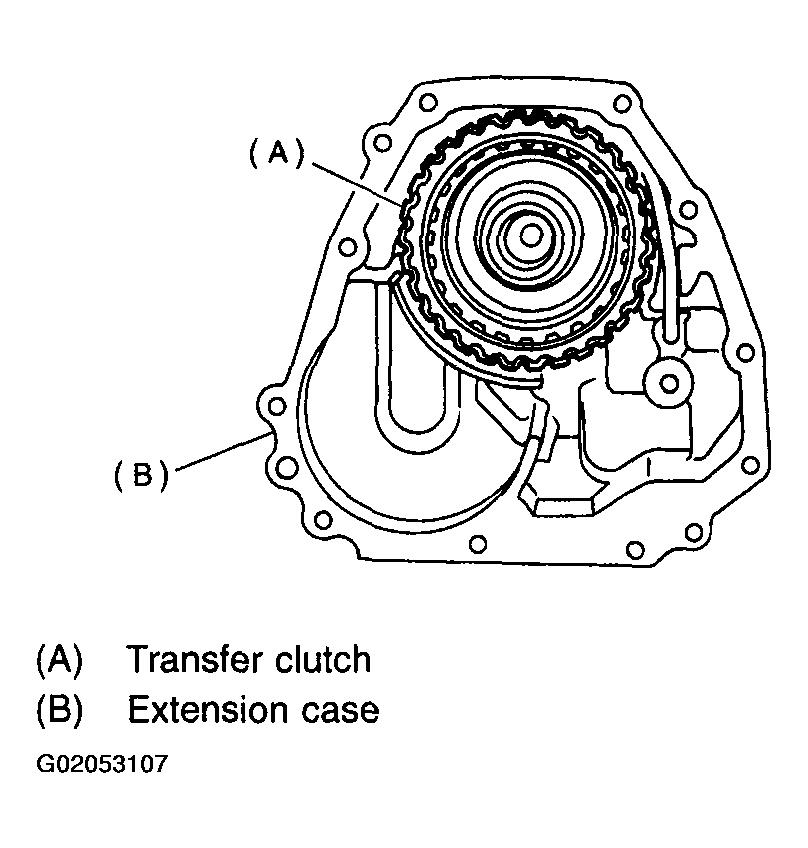 (A)

(B)

(A) Transfer clutch
(B) Extension case

G02053107