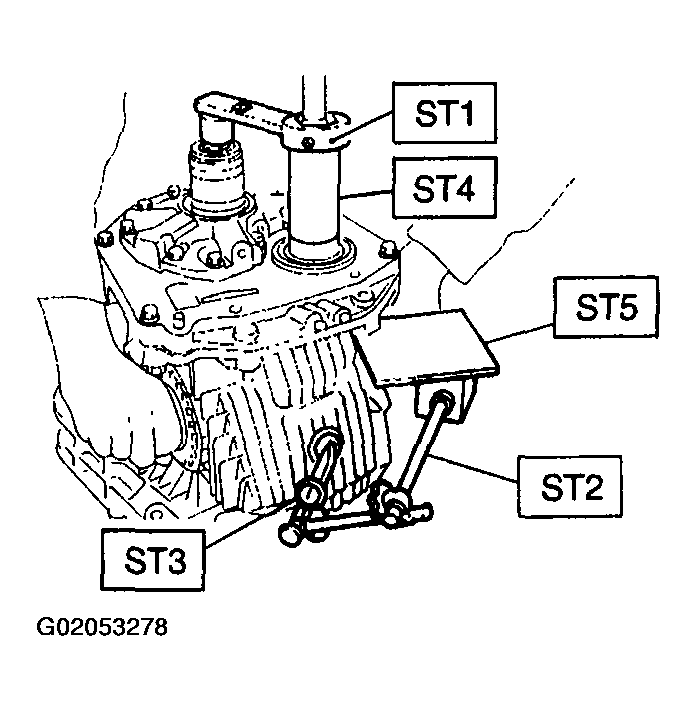 ST1

ST4

ST5

ST2

ST3

G02053278