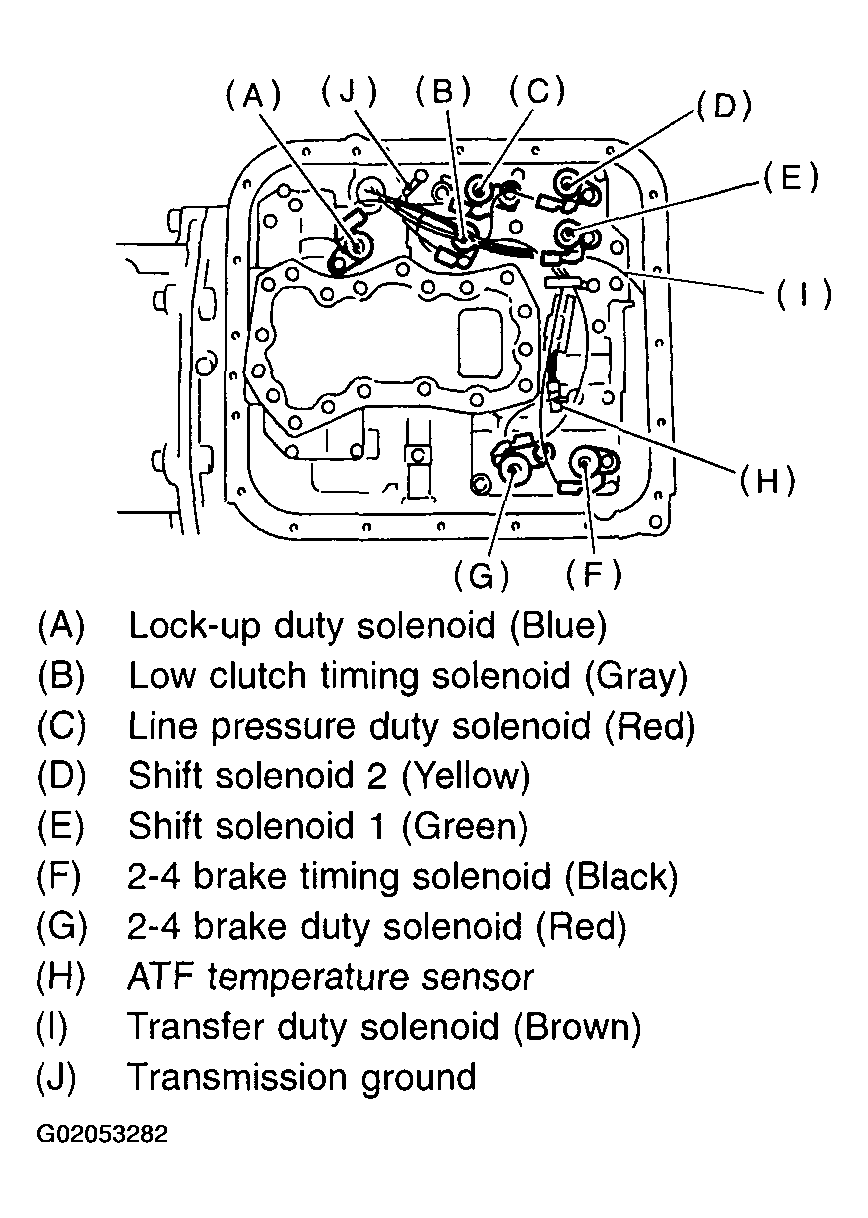 (A) (J) (B) (C) (D) (E) (I) (H) (G) (F)

(A) Lock-up duty solenoid (Blue)
(B) Low clutch timing solenoid (Gray)
(C) Line pressure duty solenoid (Red)
(D) Shift solenoid 2 (Yellow)
(E) Shift solenoid 1 (Green)
(F) 2-4 brake timing solenoid (Black)
(G) 2-4 brake duty solenoid (Red)
(H) ATF temperature sensor
(I) Transfer duty solenoid (Brown)
(J) Transmission ground

G02053282