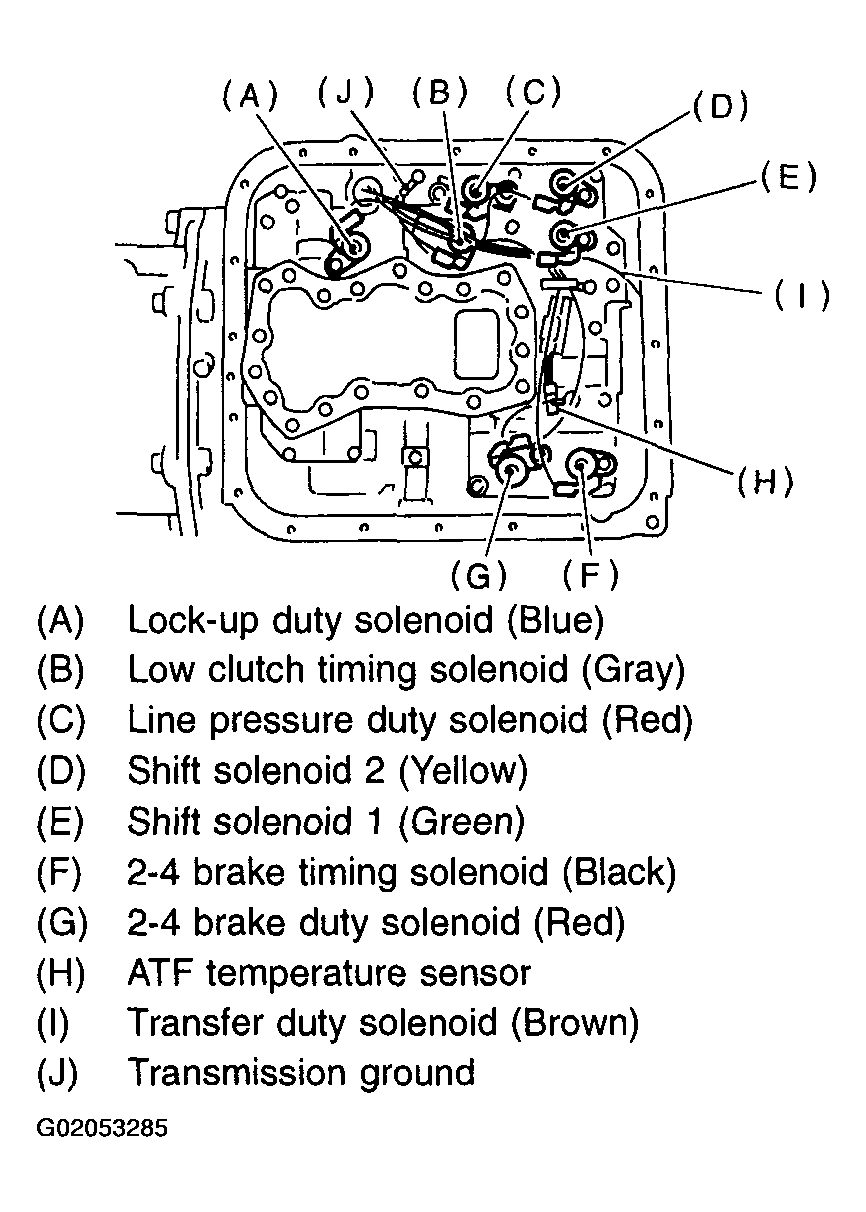 (A) (J) (B) (C) (D) (E) (I) (H) (G) (F)

(A) Lock-up duty solenoid (Blue)
(B) Low clutch timing solenoid (Gray)
(C) Line pressure duty solenoid (Red)
(D) Shift solenoid 2 (Yellow)
(E) Shift solenoid 1 (Green)
(F) 2-4 brake timing solenoid (Black)
(G) 2-4 brake duty solenoid (Red)
(H) ATF temperature sensor
(I) Transfer duty solenoid (Brown)
(J) Transmission ground

G02053285