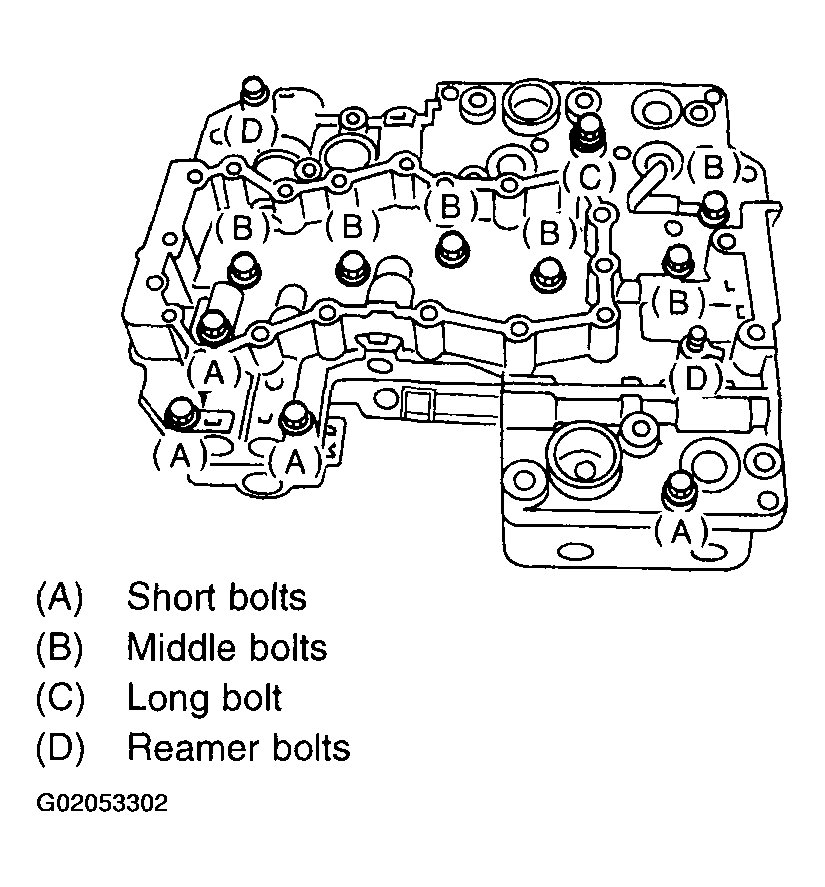 (D)
(C)
(B)
(B)
(B)
(B)
(B)
(B)
(A)
(D)
(A)
(A)
(A)

(A) Short bolts
(B) Middle bolts
(C) Long bolt
(D) Reamer bolts

G02053302