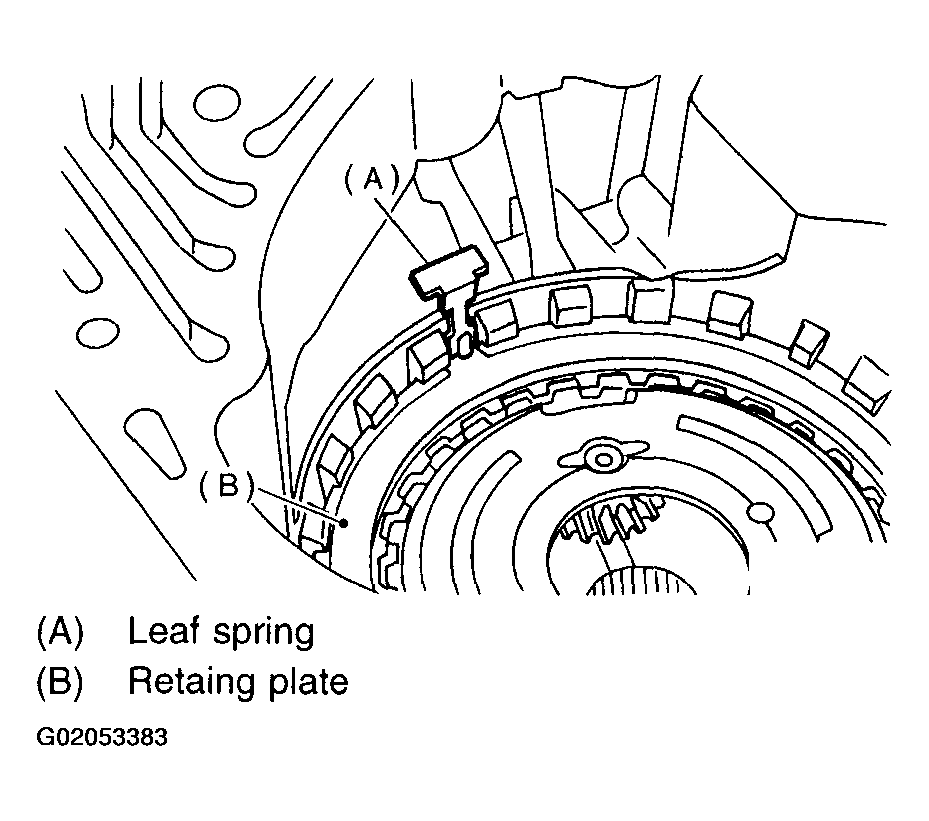 (A)

(B)

(A) Leaf spring
(B) Retaing plate

G02053383