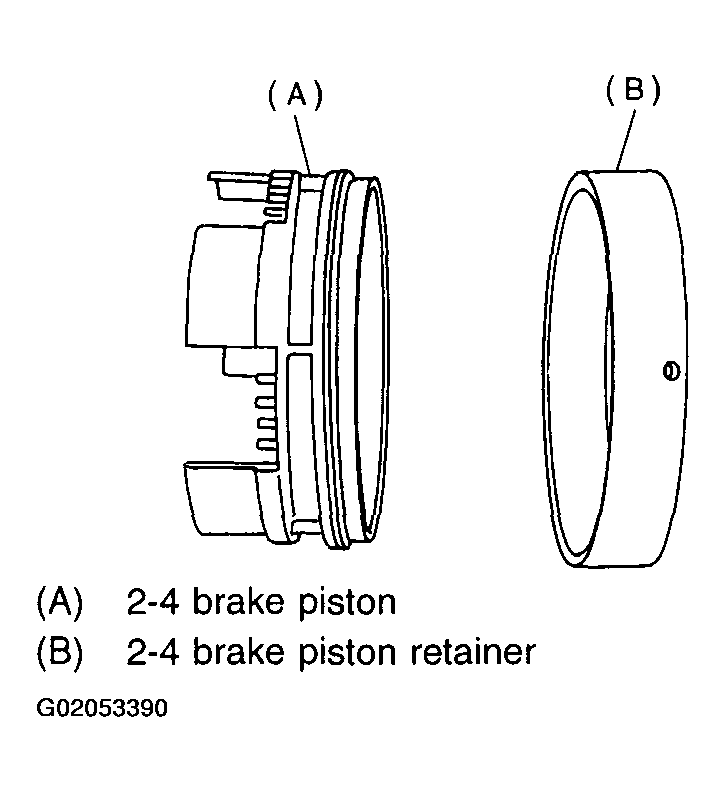 (A)

(B)

(A) 2-4 brake piston
(B) 2-4 brake piston retainer

G02053390