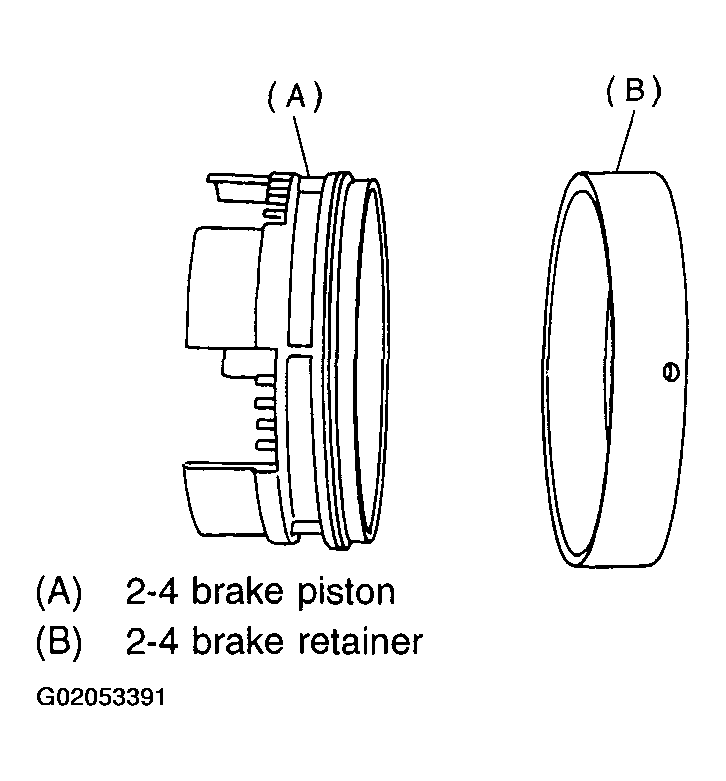 (A)

(B)

(A) 2-4 brake piston
(B) 2-4 brake retainer

G02053391