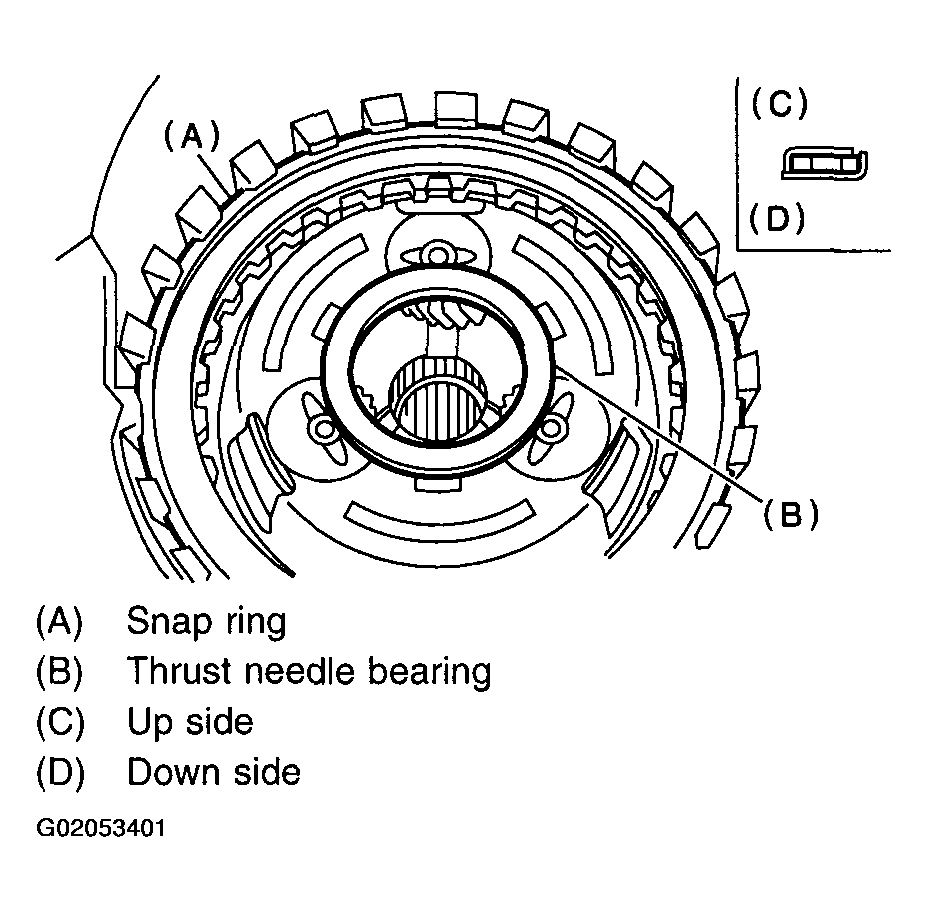 (A)

(C)

(D)

(B)

(A) Snap ring
(B) Thrust needle bearing
(C) Up side
(D) Down side

G02053401