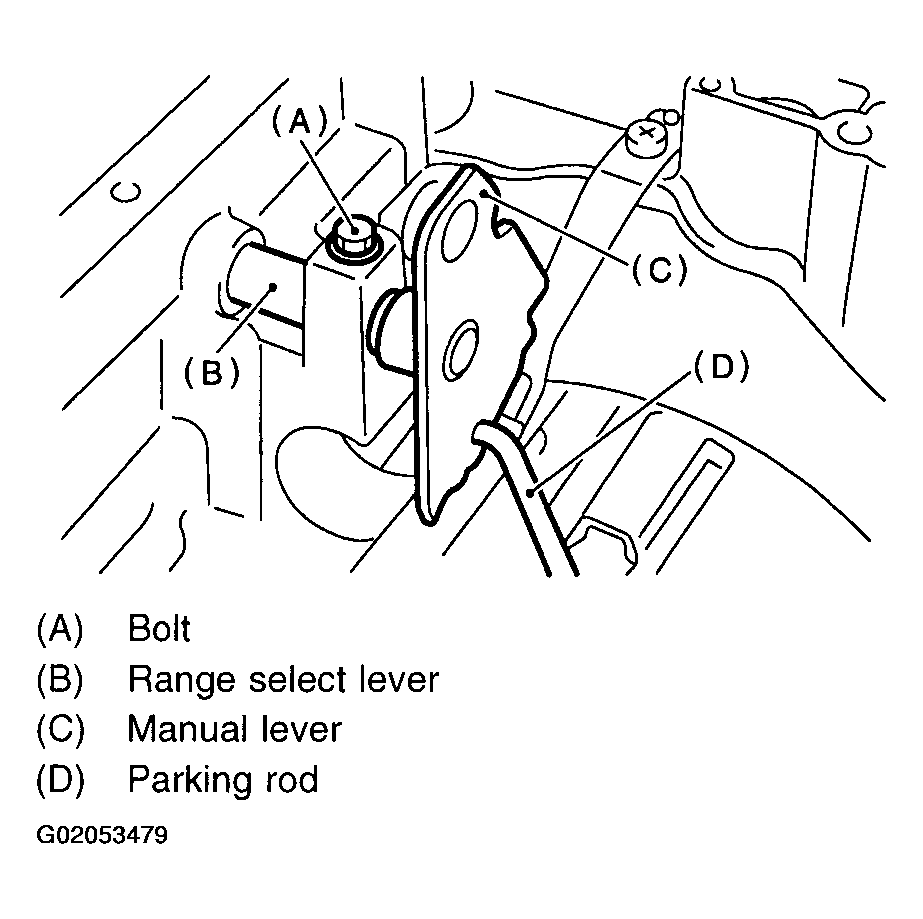 (A)

(C)

(B)

(D)

(A) Bolt
(B) Range select lever
(C) Manual lever
(D) Parking rod

G02053479