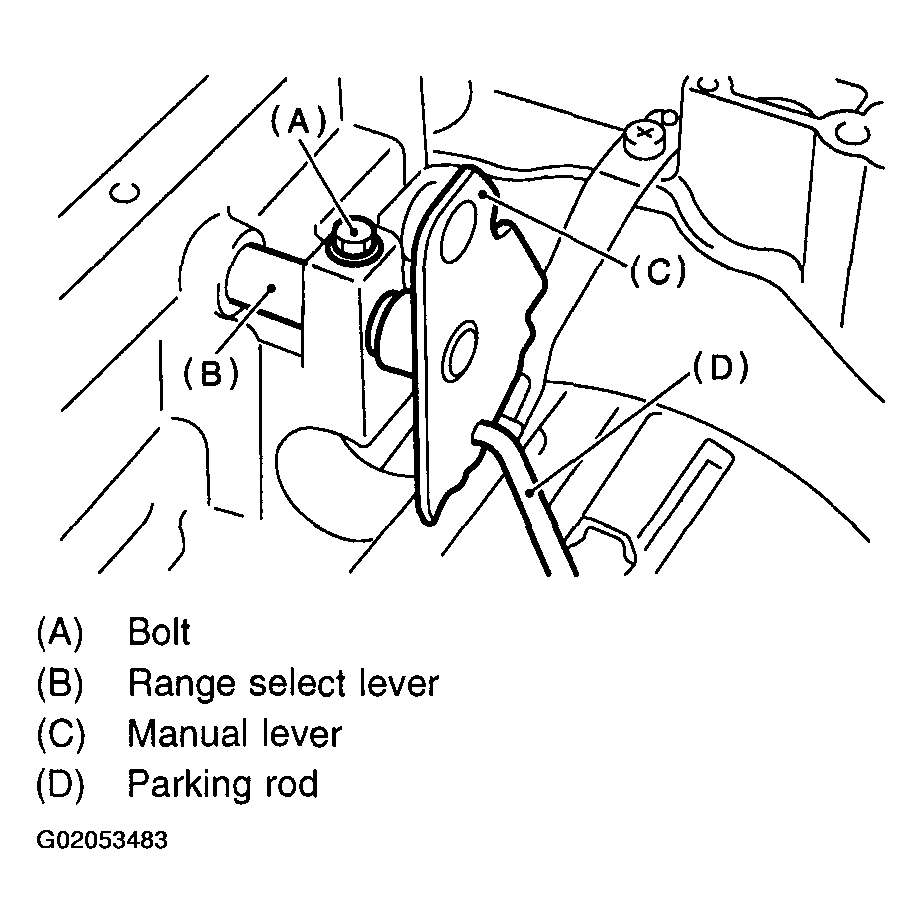 (A)

(C)

(B)

(D)

(A) Bolt
(B) Range select lever
(C) Manual lever
(D) Parking rod

G02053483