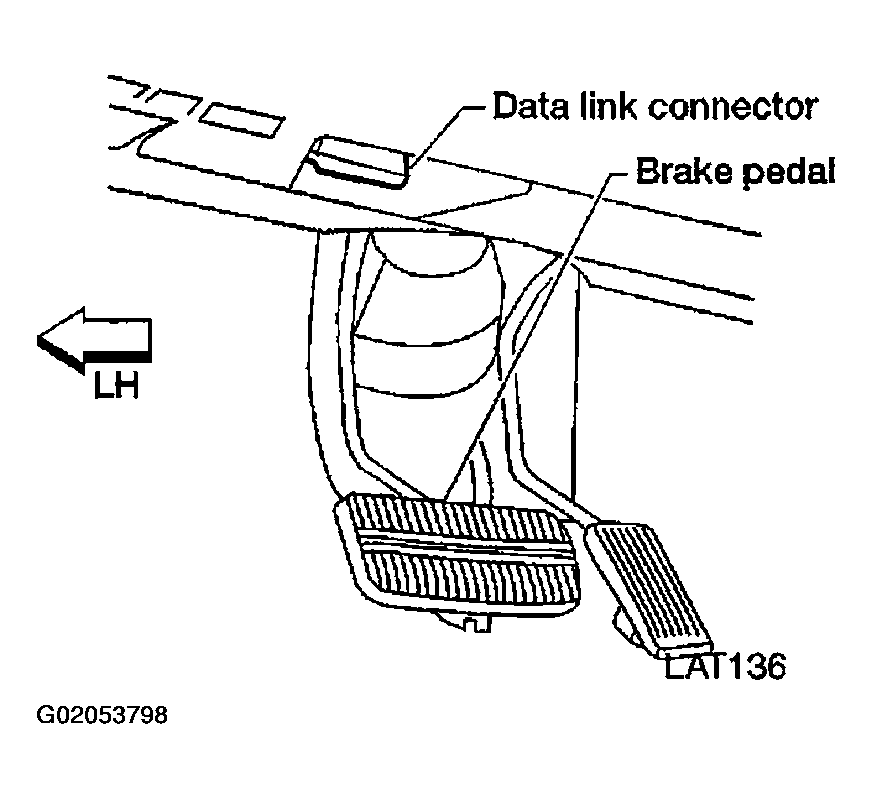 Data link connector
Brake pedal
LH
LAT136
G02053798