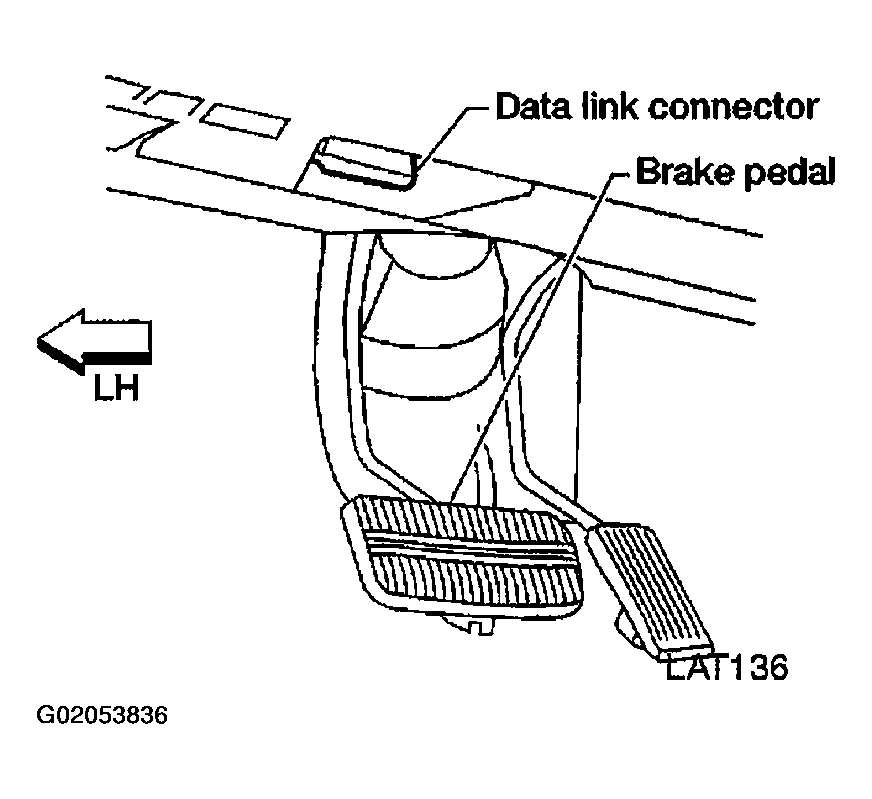 Data link connector
Brake pedal
LH
LAT136
G02053836