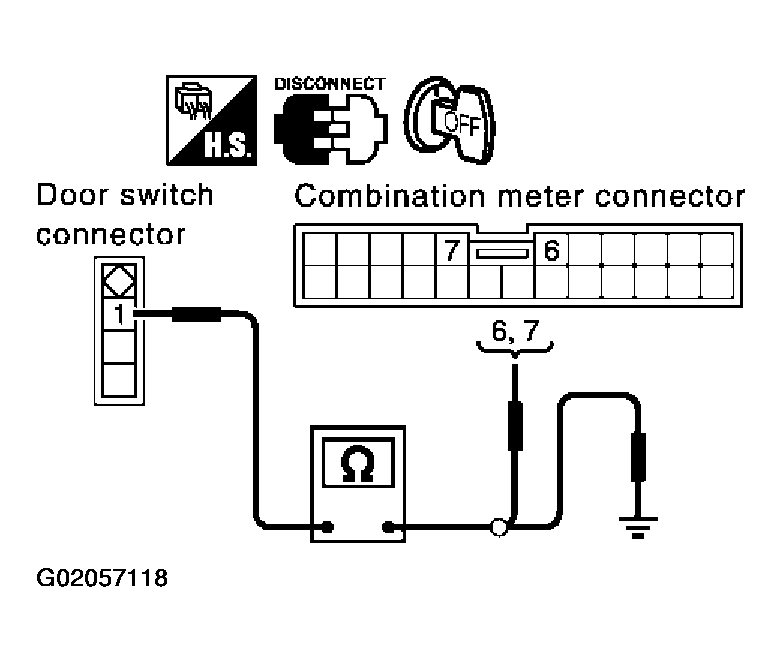 H.S.

DISCONNECT

OFF

Door switch connector

Combination meter connector

7

6

1

6, 7

Ω

G02057118