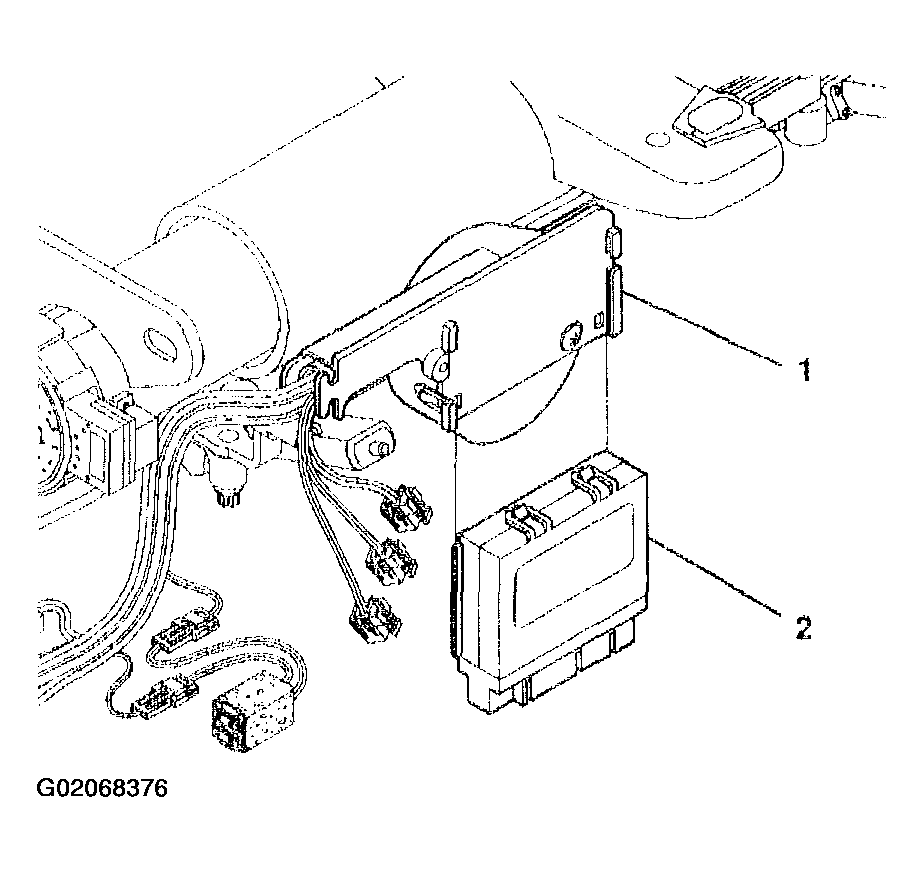 1
2
G02068376