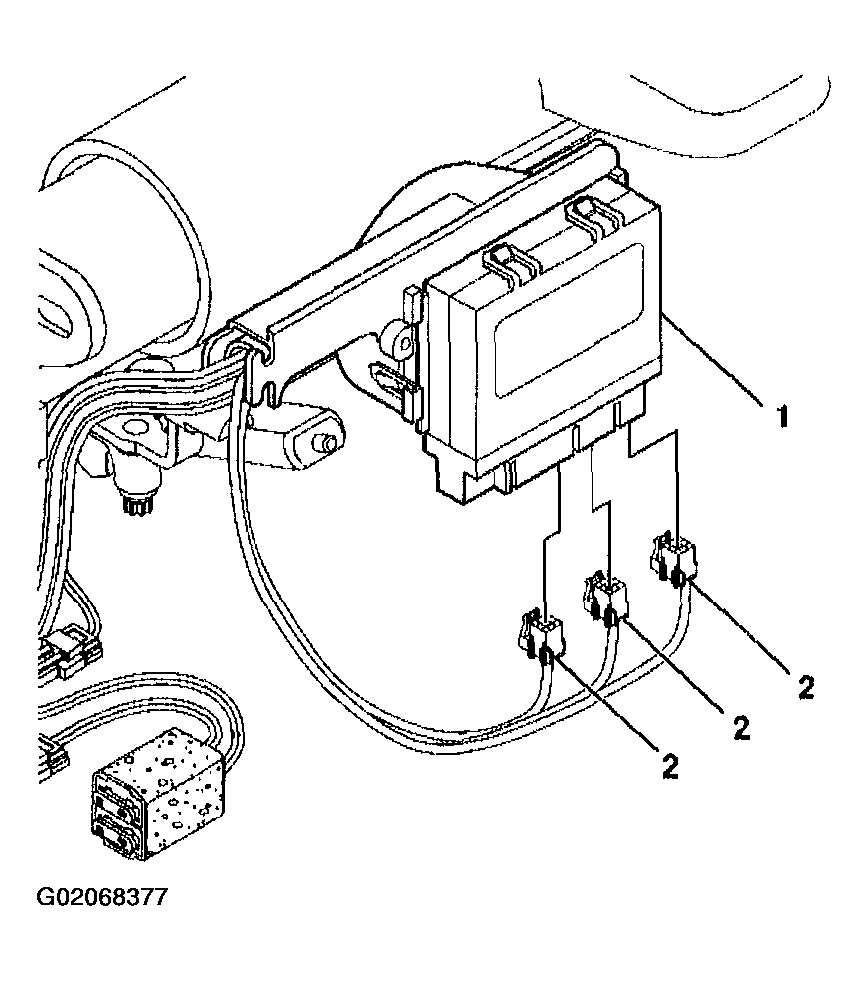 1

2

2

2

G02068377