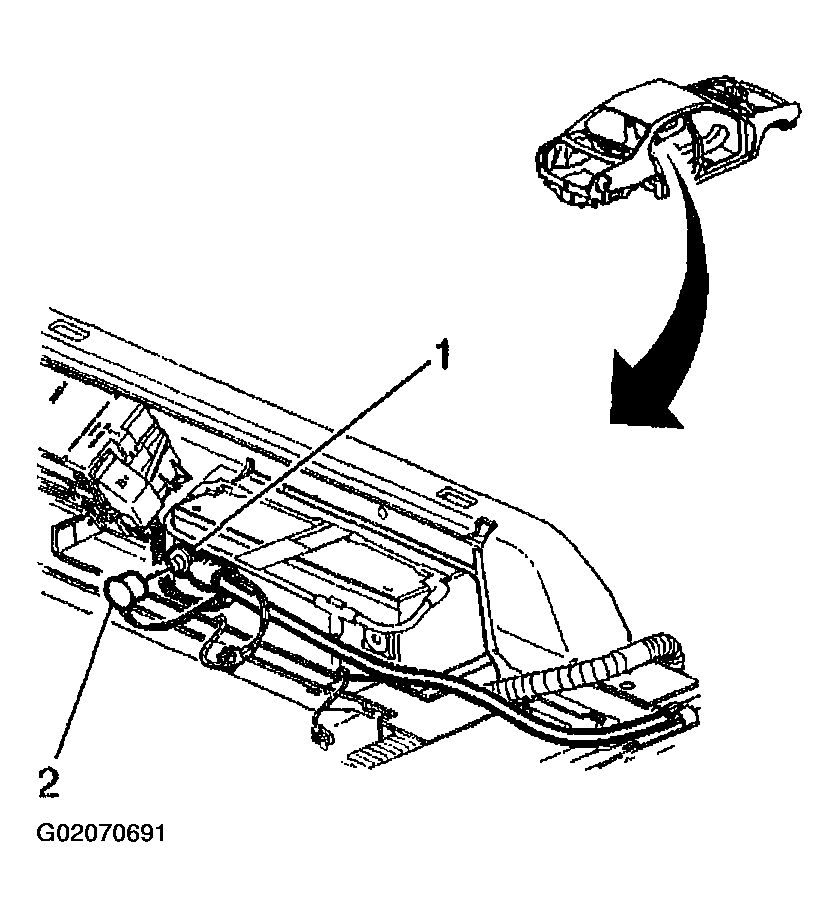 1

2

G02070691