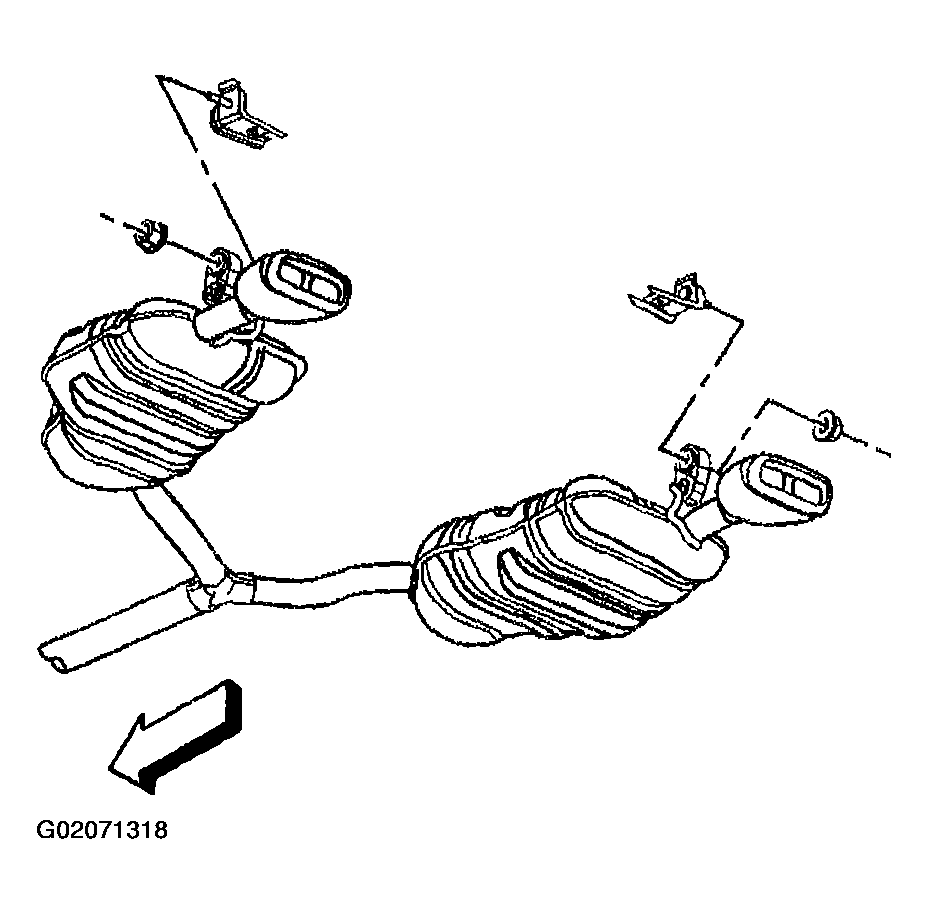 G02071318