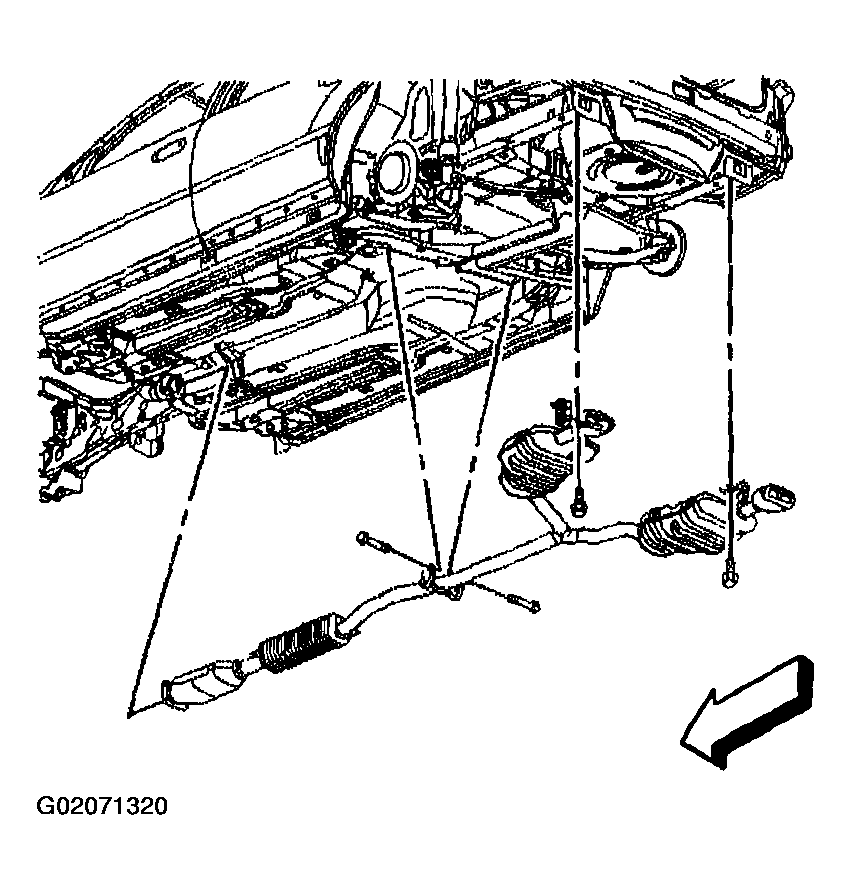 G02071320