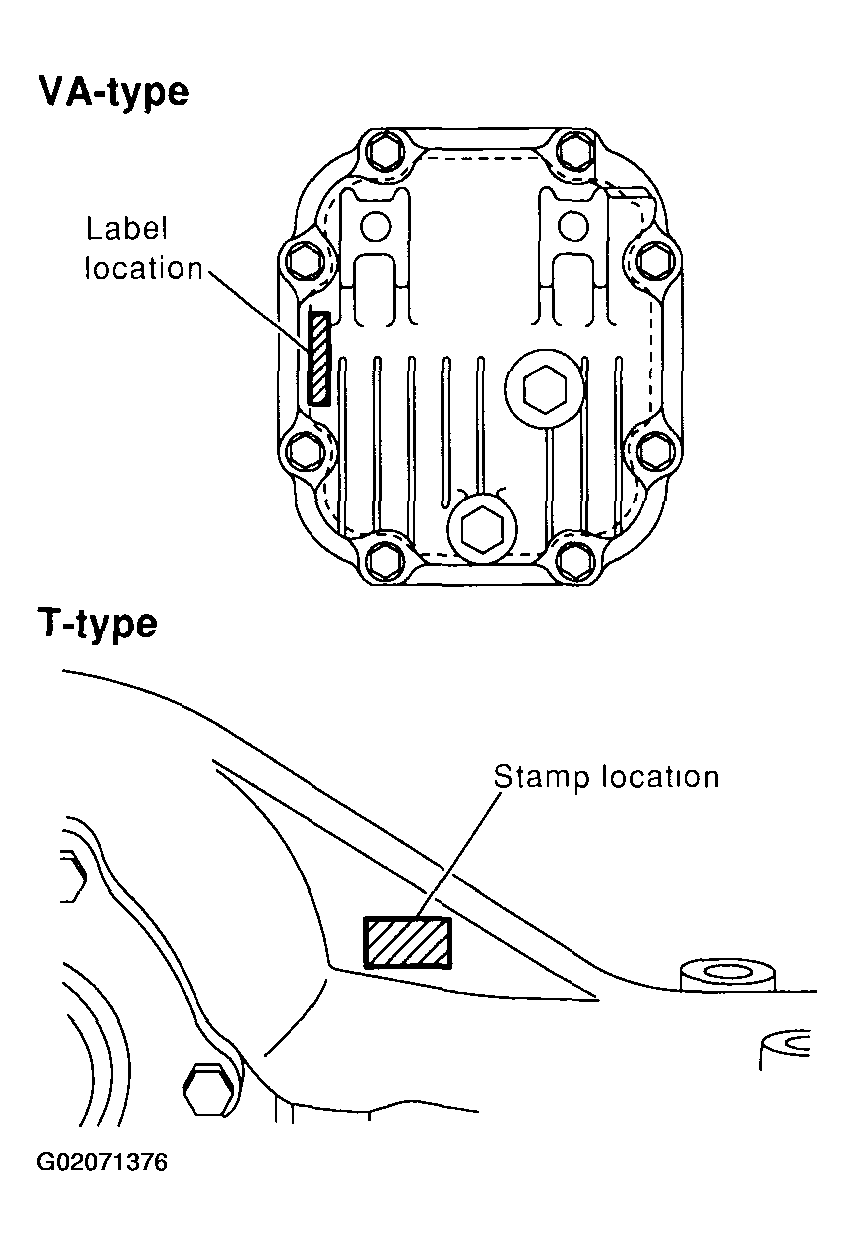 VA-type

Label location

T-type

Stamp location

G02071376