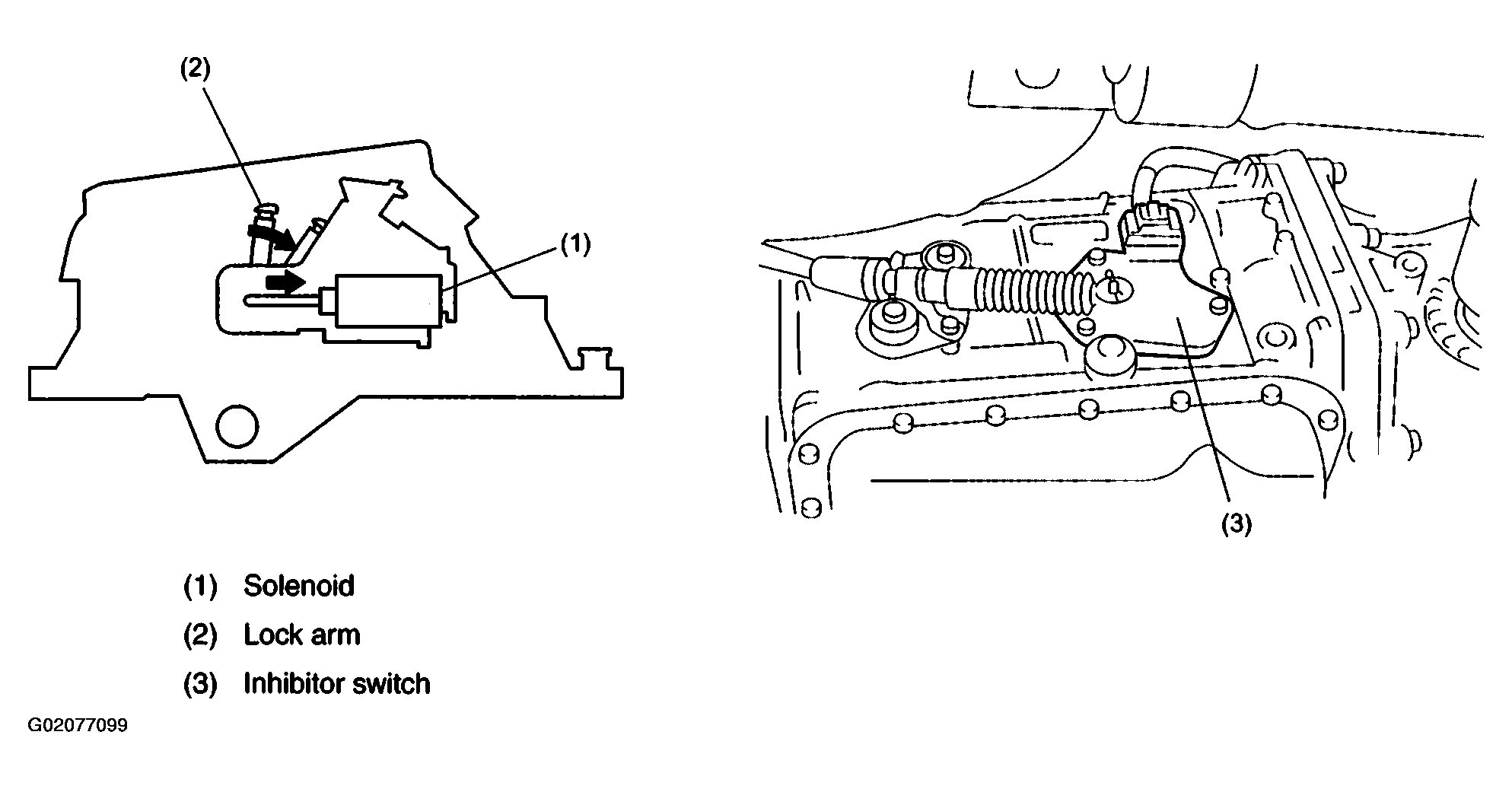 (2)

(1)

(3)

(1) Solenoid

(2) Lock arm

(3) Inhibitor switch

G02077099