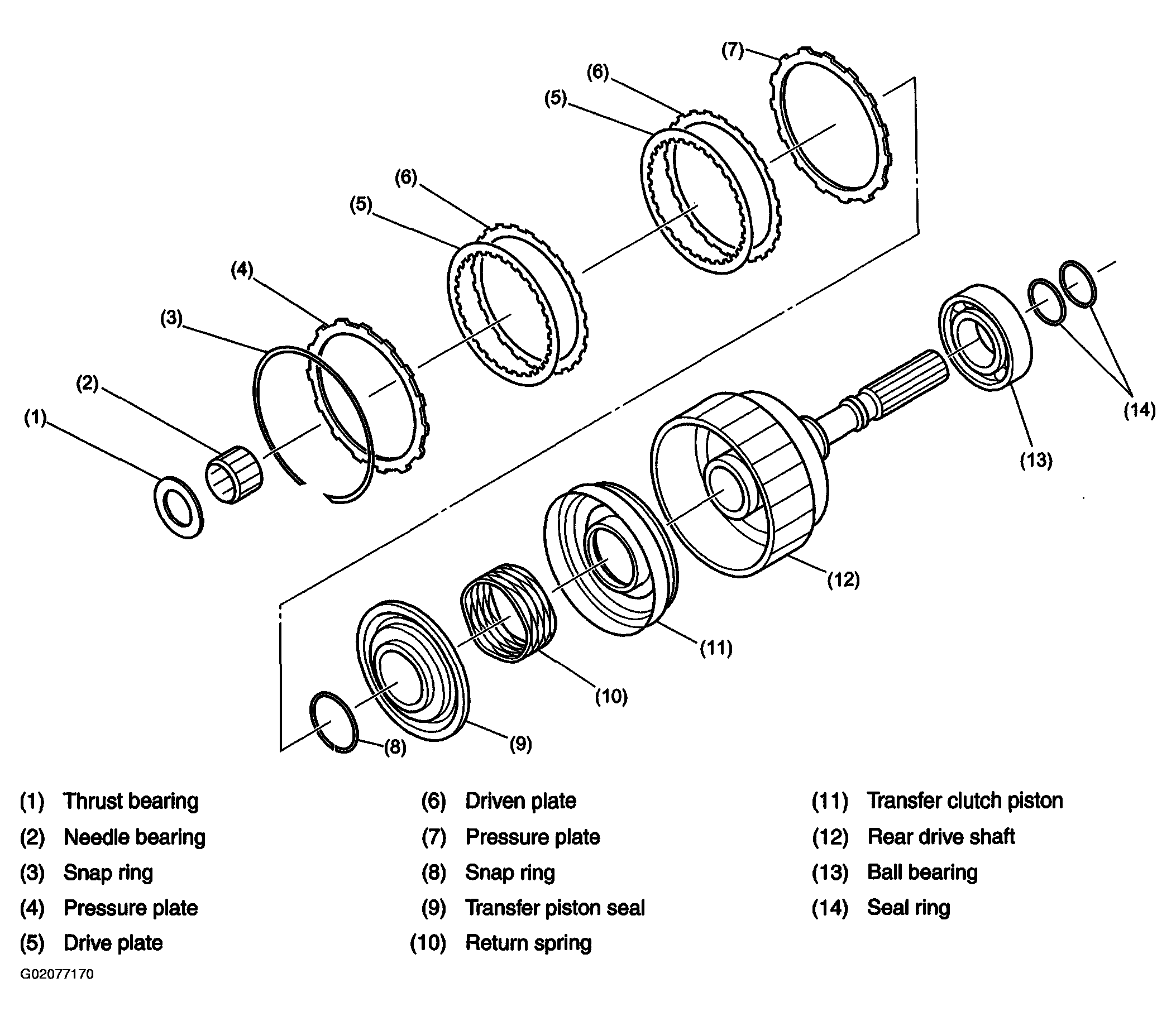 (7)
(6)
(5)
(6)
(5)
(4)
(3)
(2)
(1)
(14)
(13)
(12)
(11)
(10)
(9)
(8)

(1) Thrust bearing
(2) Needle bearing
(3) Snap ring
(4) Pressure plate
(5) Drive plate

(6) Driven plate
(7) Pressure plate
(8) Snap ring
(9) Transfer piston seal
(10) Return spring

(11) Transfer clutch piston
(12) Rear drive shaft
(13) Ball bearing
(14) Seal ring

G02077170