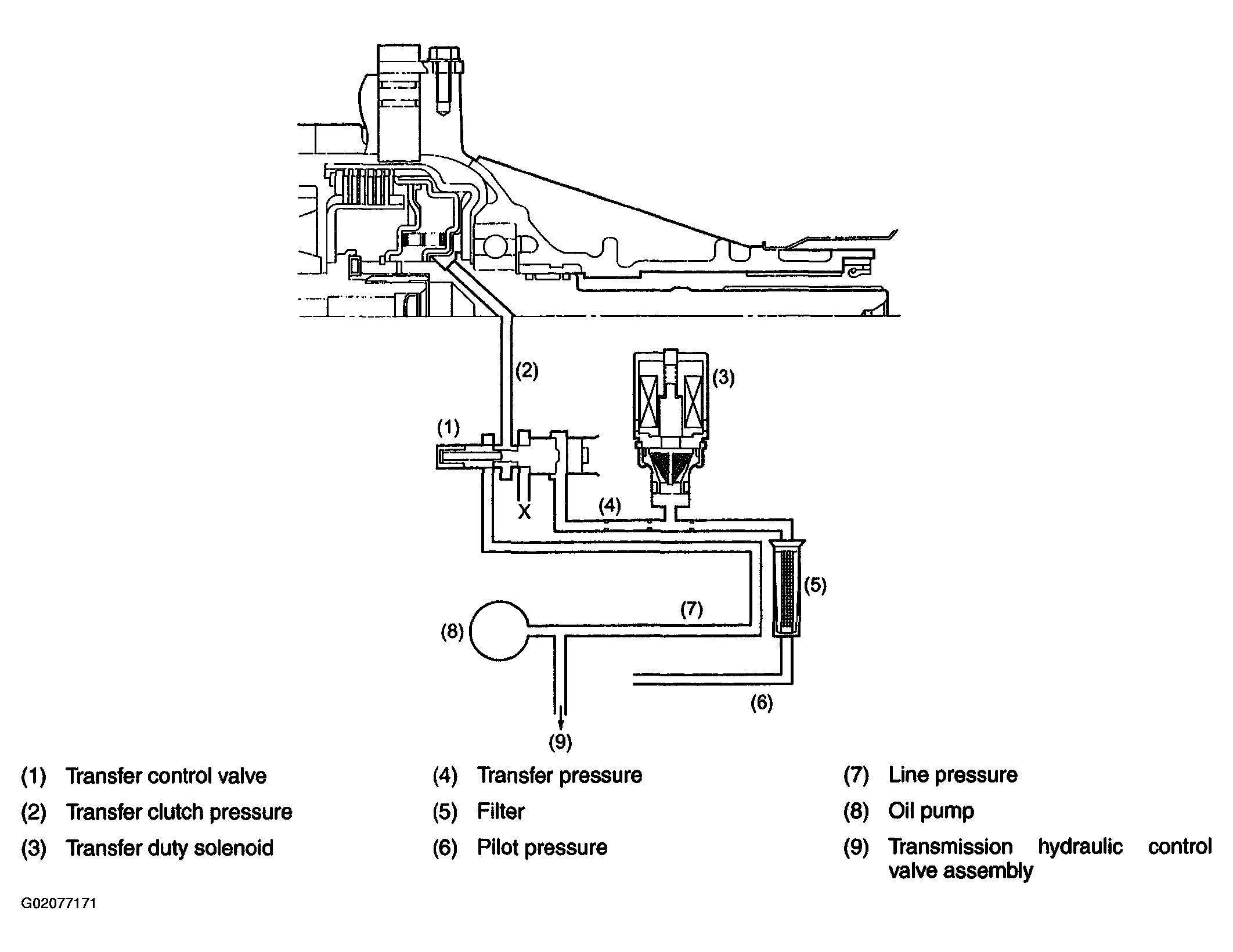 (2)

(3)

(1)

X

(4)

(5)

(7)

(8)

(6)

(9)

(1) Transfer control valve
(2) Transfer clutch pressure
(3) Transfer duty solenoid

(4) Transfer pressure
(5) Filter
(6) Pilot pressure

(7) Line pressure
(8) Oil pump
(9) Transmission hydraulic control valve assembly

G02077171