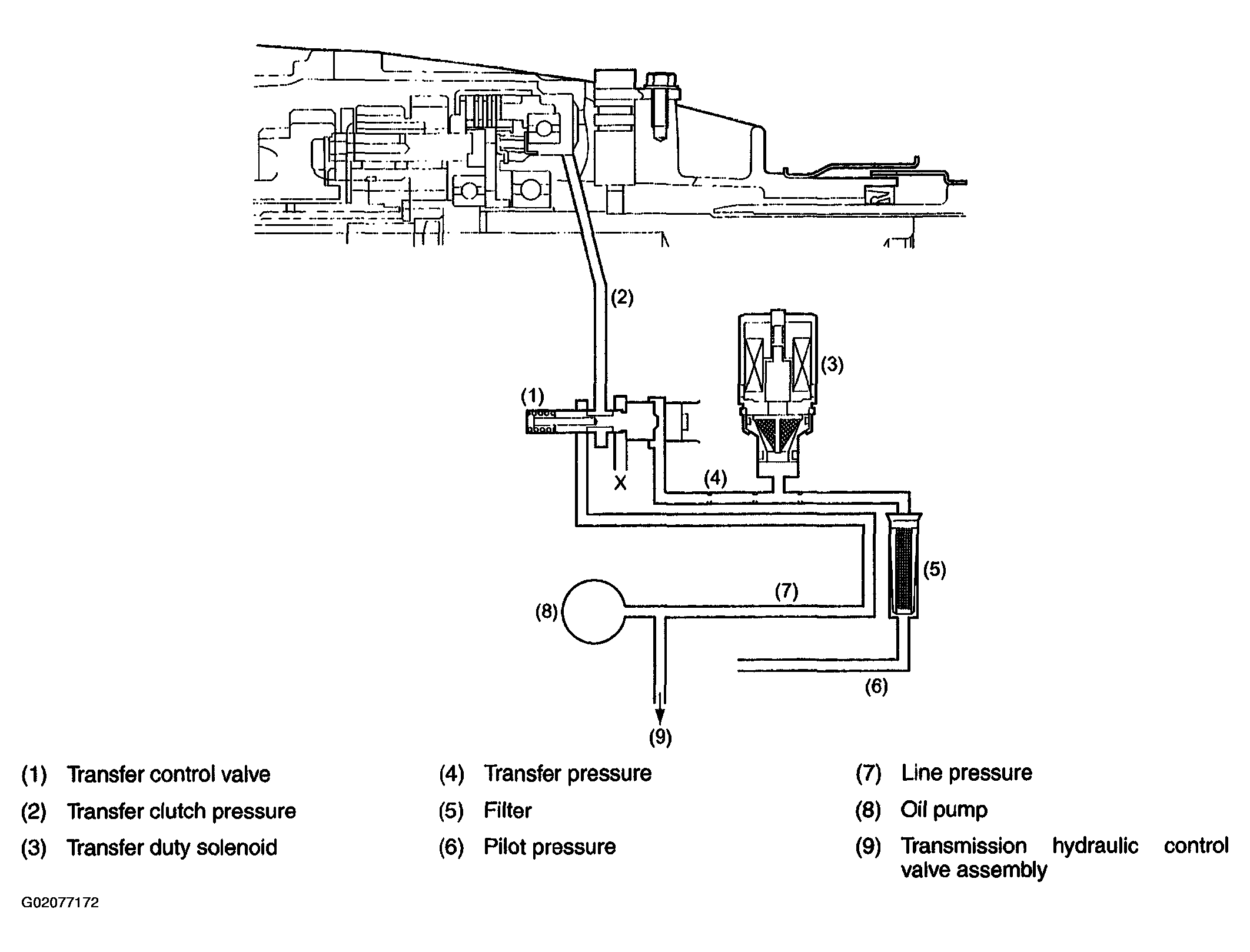 (2)

(3)

(1)

X

(4)

(5)

(7)

(8)

(6)

(9)

(1) Transfer control valve
(2) Transfer clutch pressure
(3) Transfer duty solenoid

(4) Transfer pressure
(5) Filter
(6) Pilot pressure

(7) Line pressure
(8) Oil pump
(9) Transmission hydraulic control valve assembly

G02077172