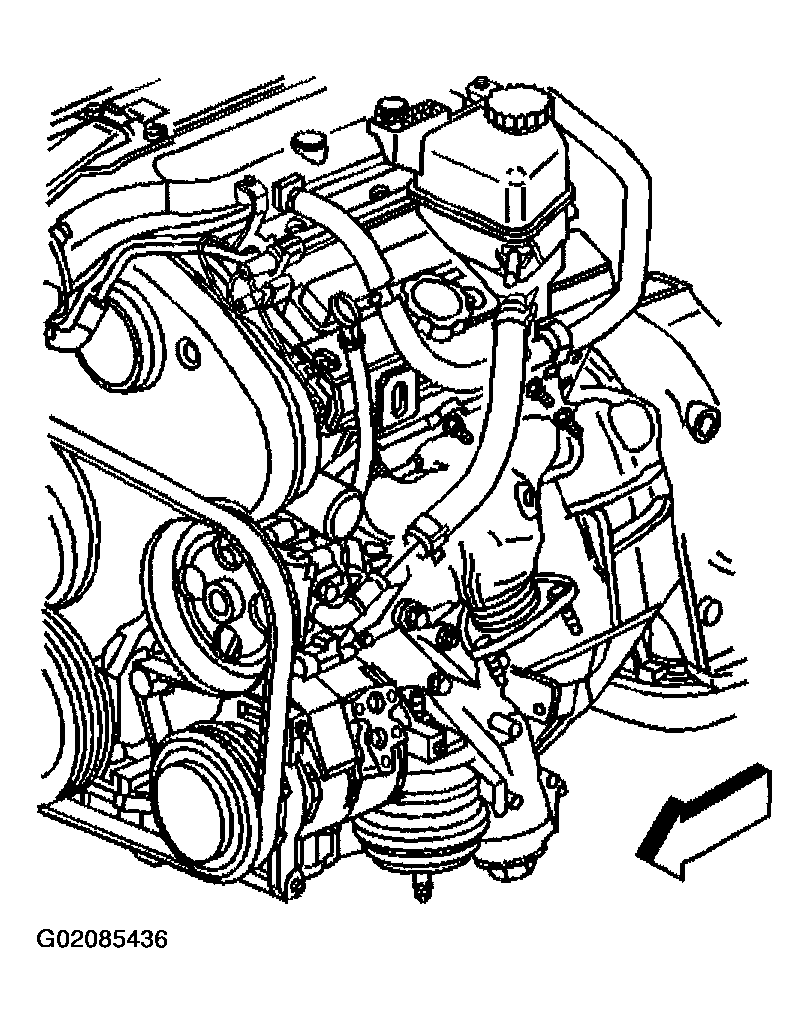 G02085436