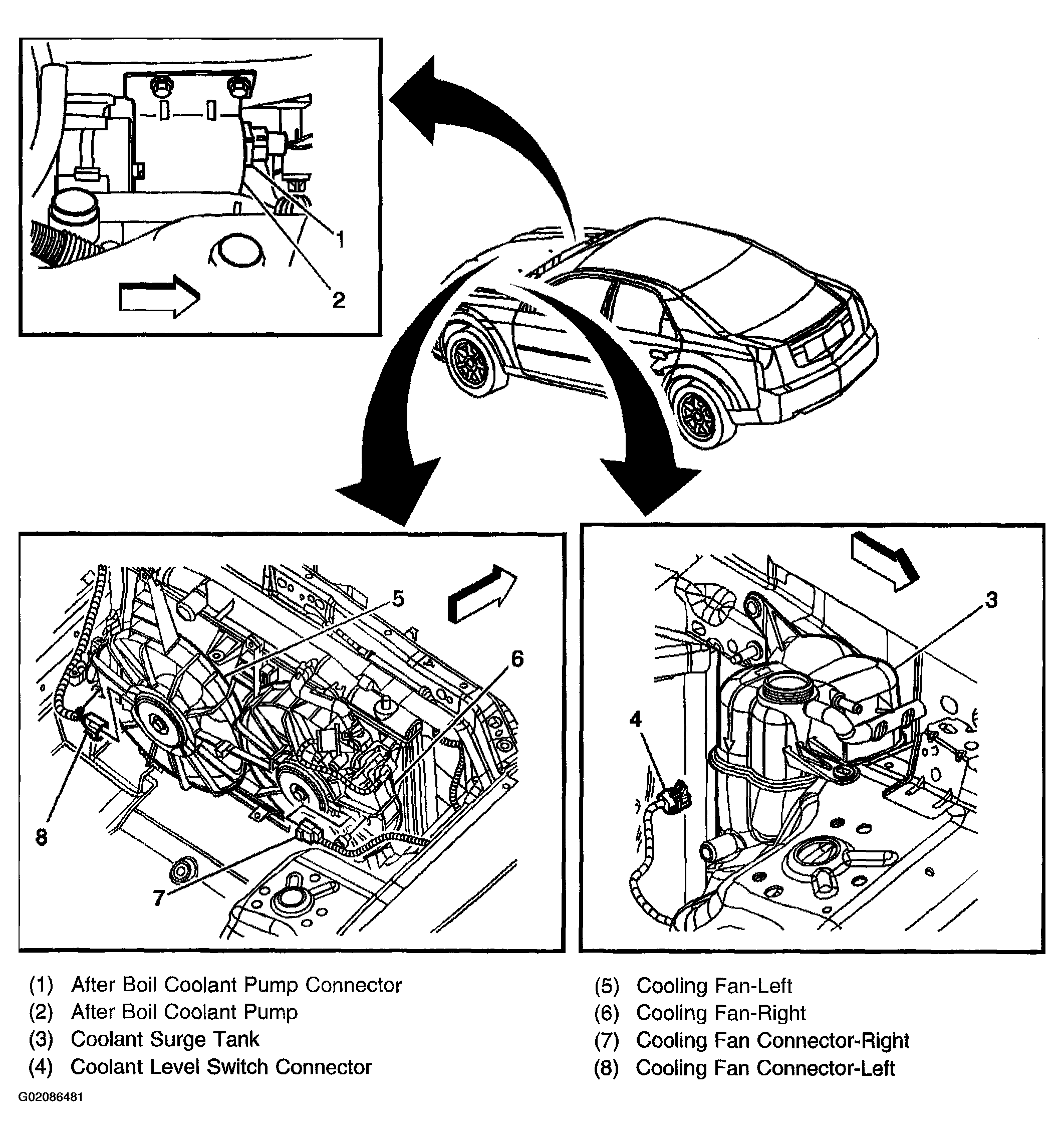 1
2
5
6
8
7
3
4

(1) After Boil Coolant Pump Connector
(2) After Boil Coolant Pump
(3) Coolant Surge Tank
(4) Coolant Level Switch Connector

(5) Cooling Fan-Left
(6) Cooling Fan-Right
(7) Cooling Fan Connector-Right
(8) Cooling Fan Connector-Left

G02086481