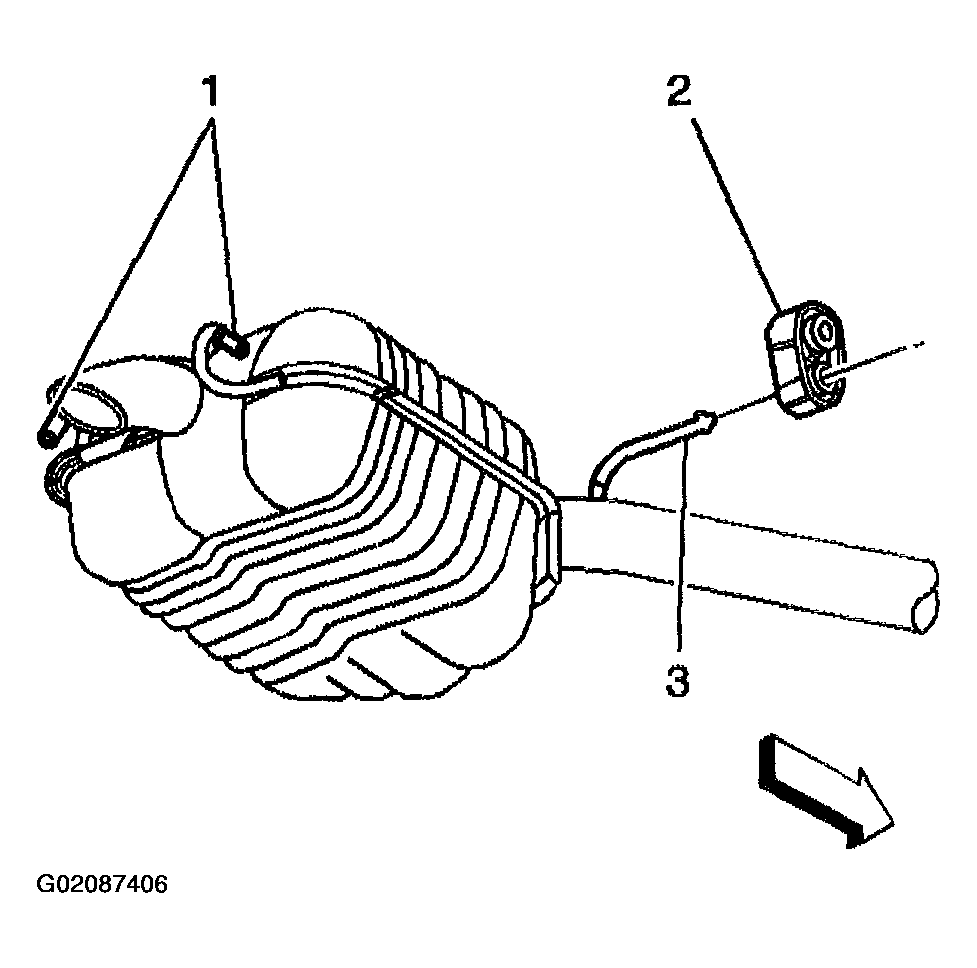 1
2
3
G02087406